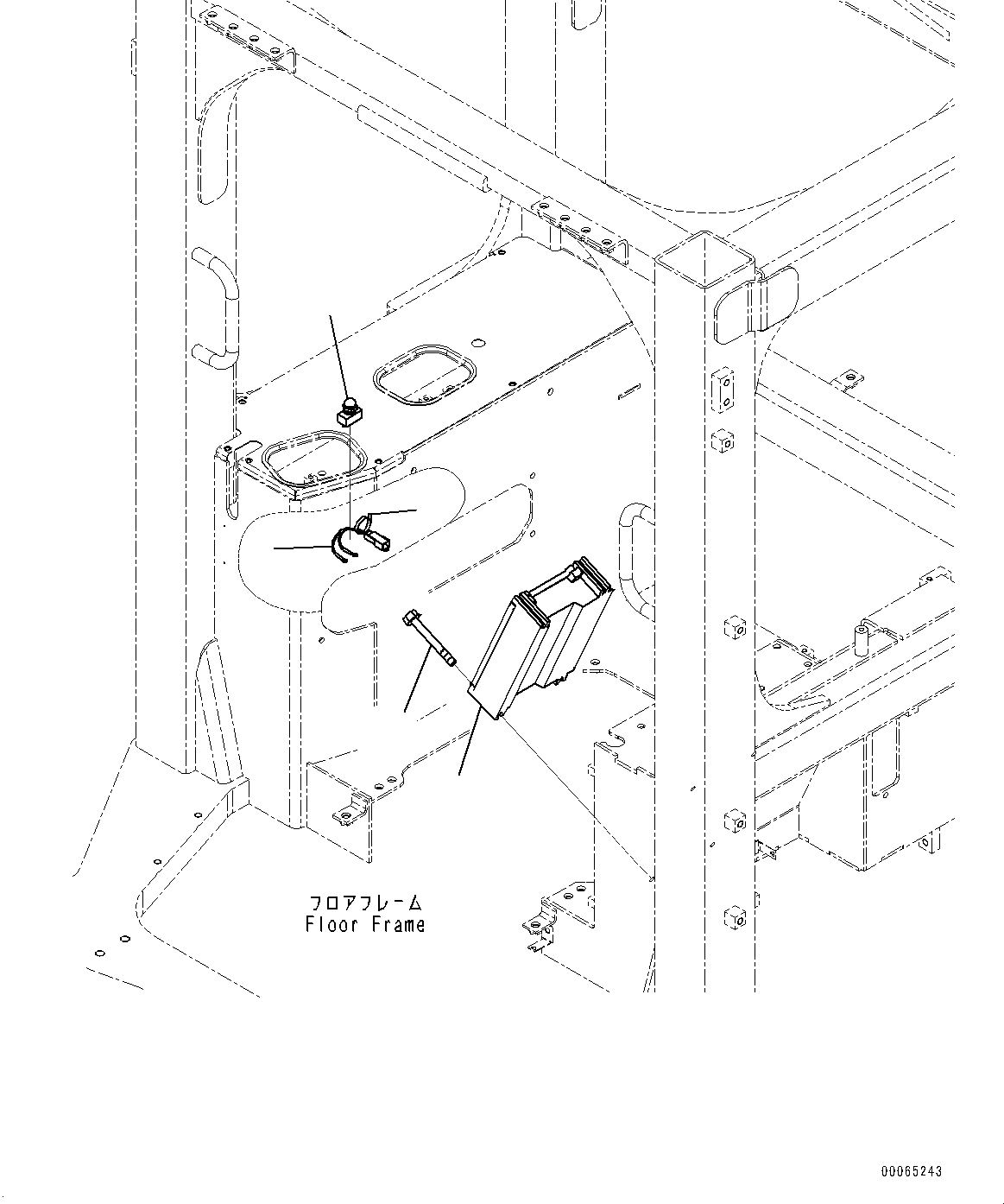 フロアフレーム
Floor Frame

00065243