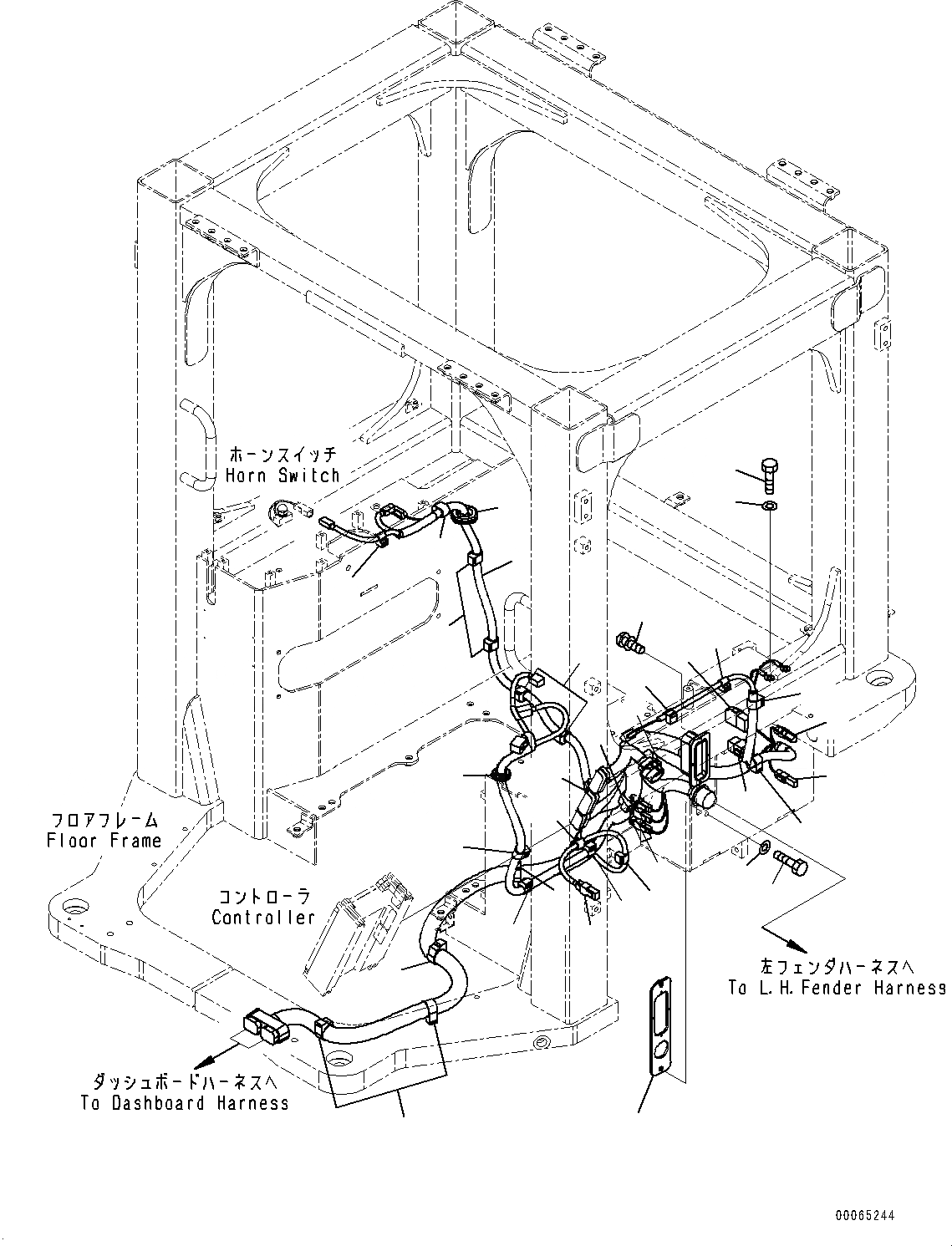 ホーンスイッチ
Horn Switch

フロアフレーム
Floor Frame

コントローラ
Controller

左フェンダハーネスへ
To L.H.Fender Harness

ダッシュボードハーネスへ
To Dashboard Harness

00065244