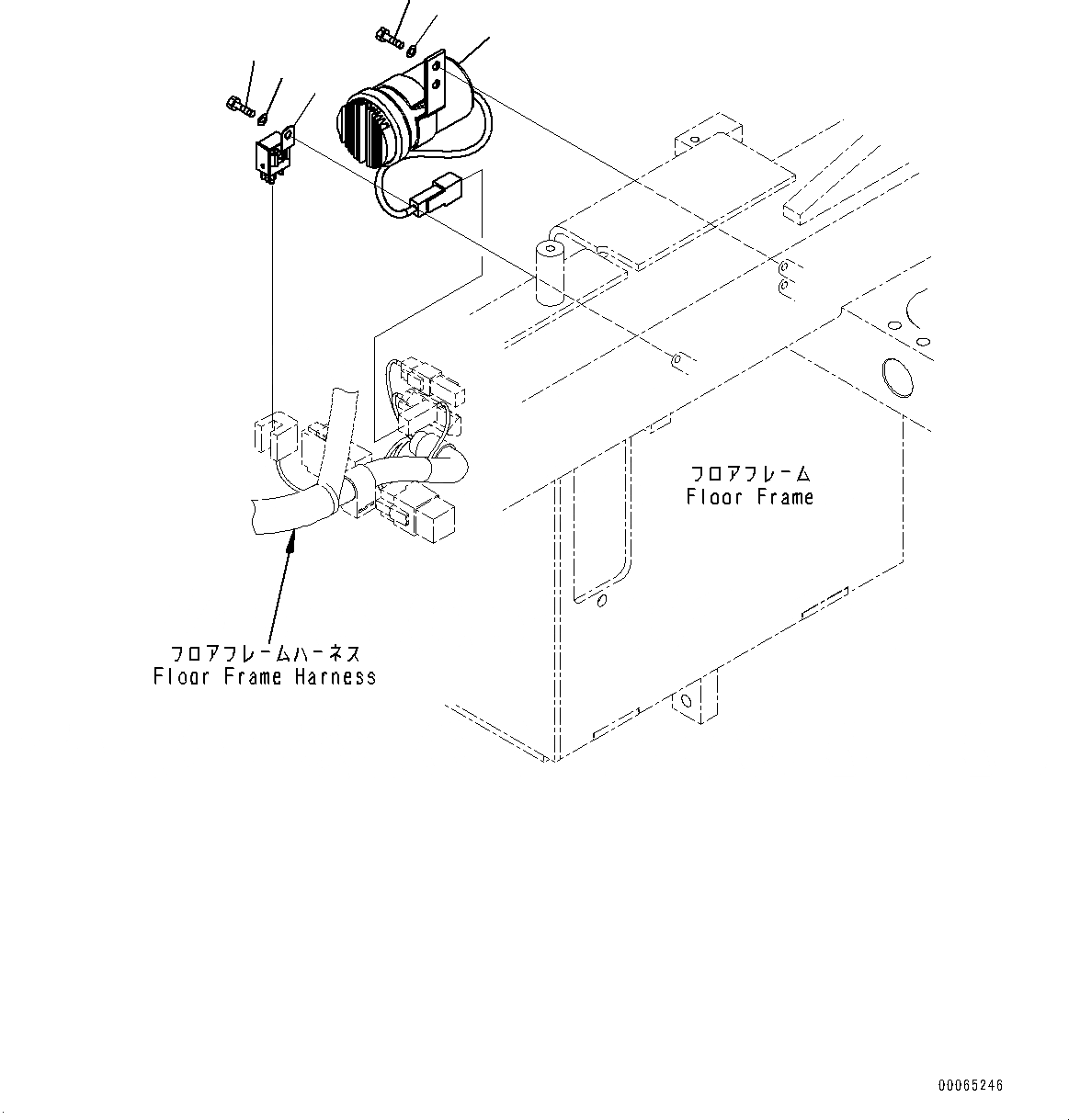 フロアフレーム
Floor Frame

フロアフレームハーネス
Floor Frame Harness

00065246