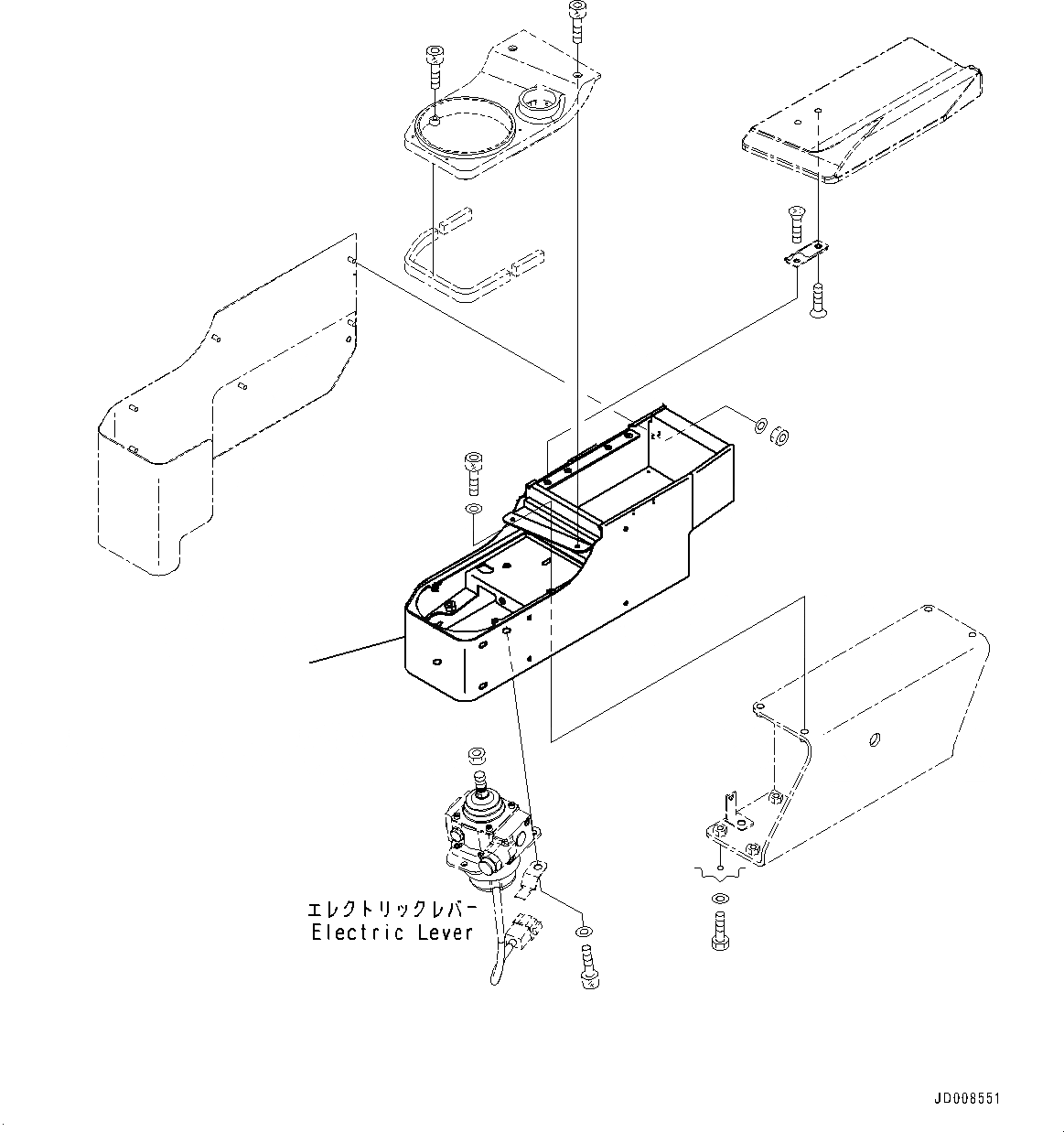 エレクトリックレバー
Electric Lever

JD008551