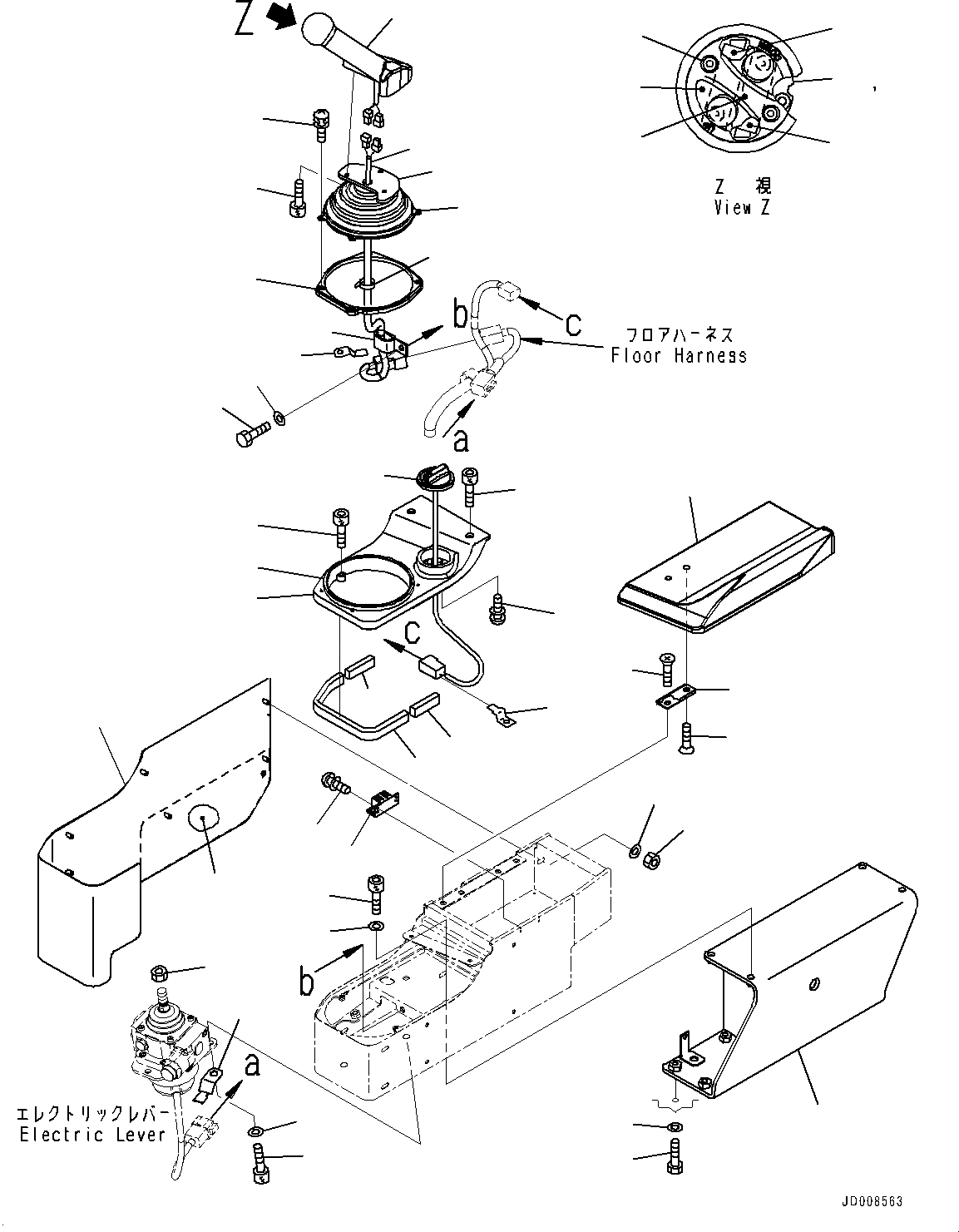 Z

Z 視
View Z

b

c

フロアハーネス
Floor Harness

a

c

b

a

エレクトリックレバー
Electric Lever

JD008563