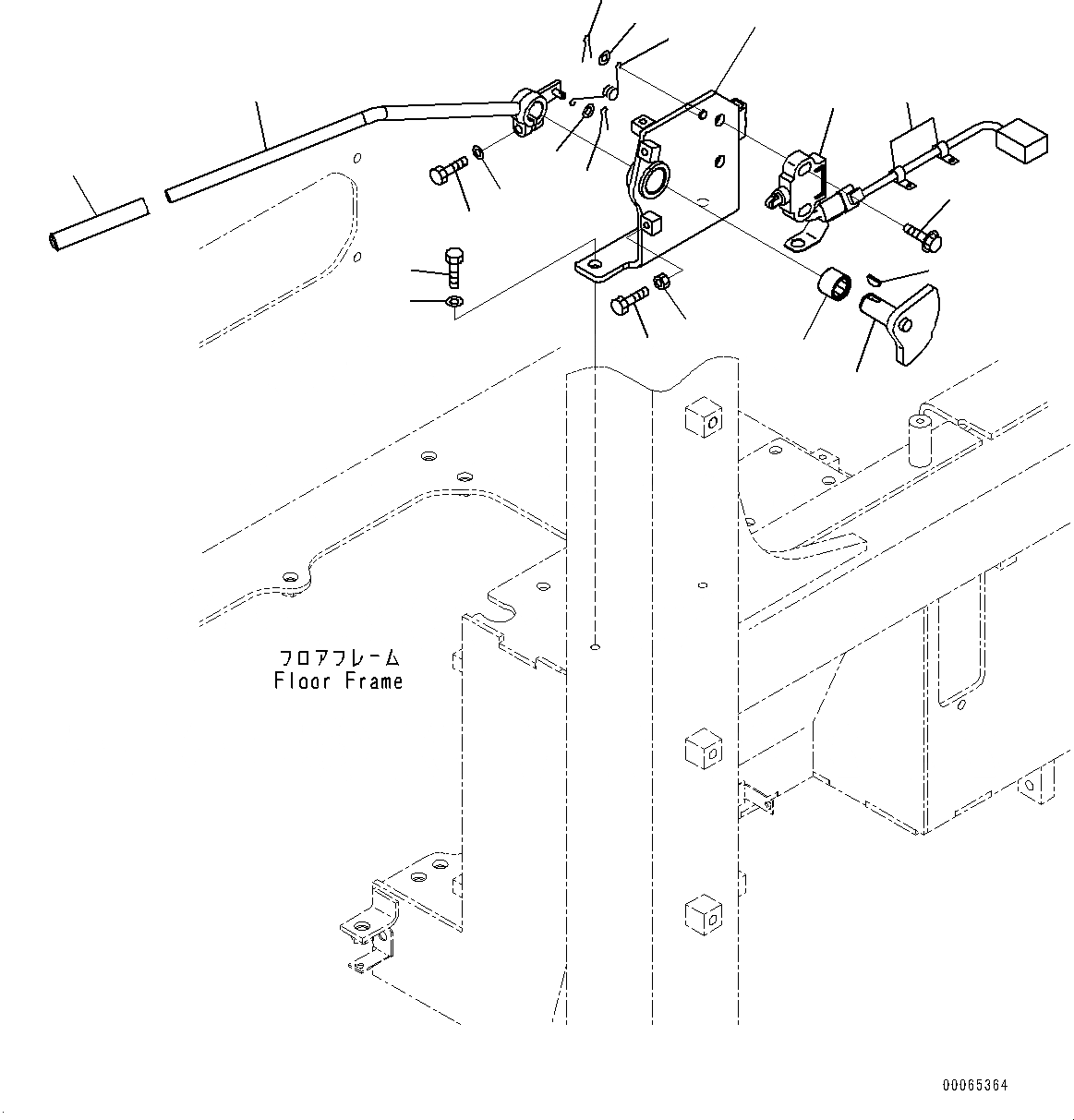 フロアフレーム
Floor Frame

00065364