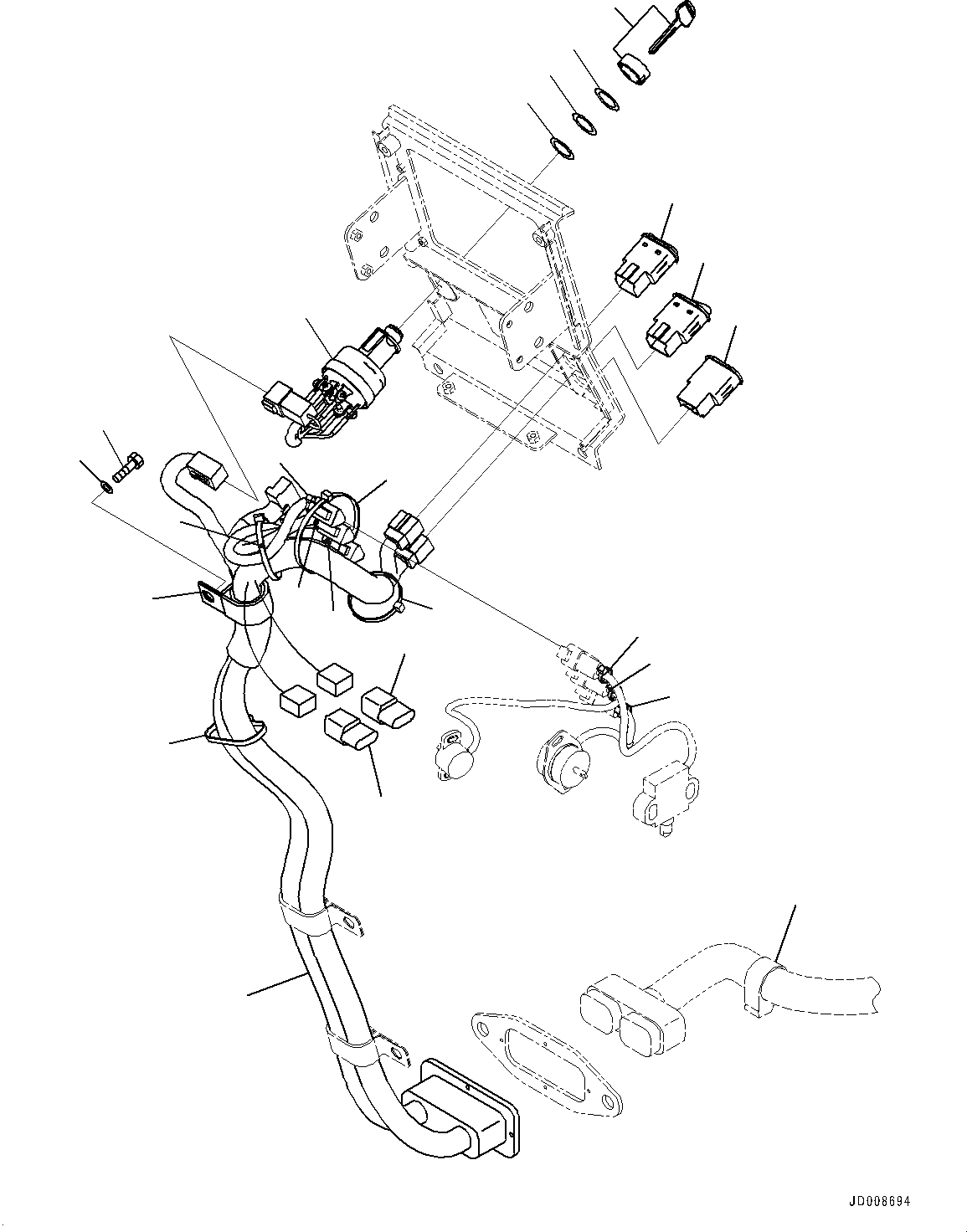 JD008694