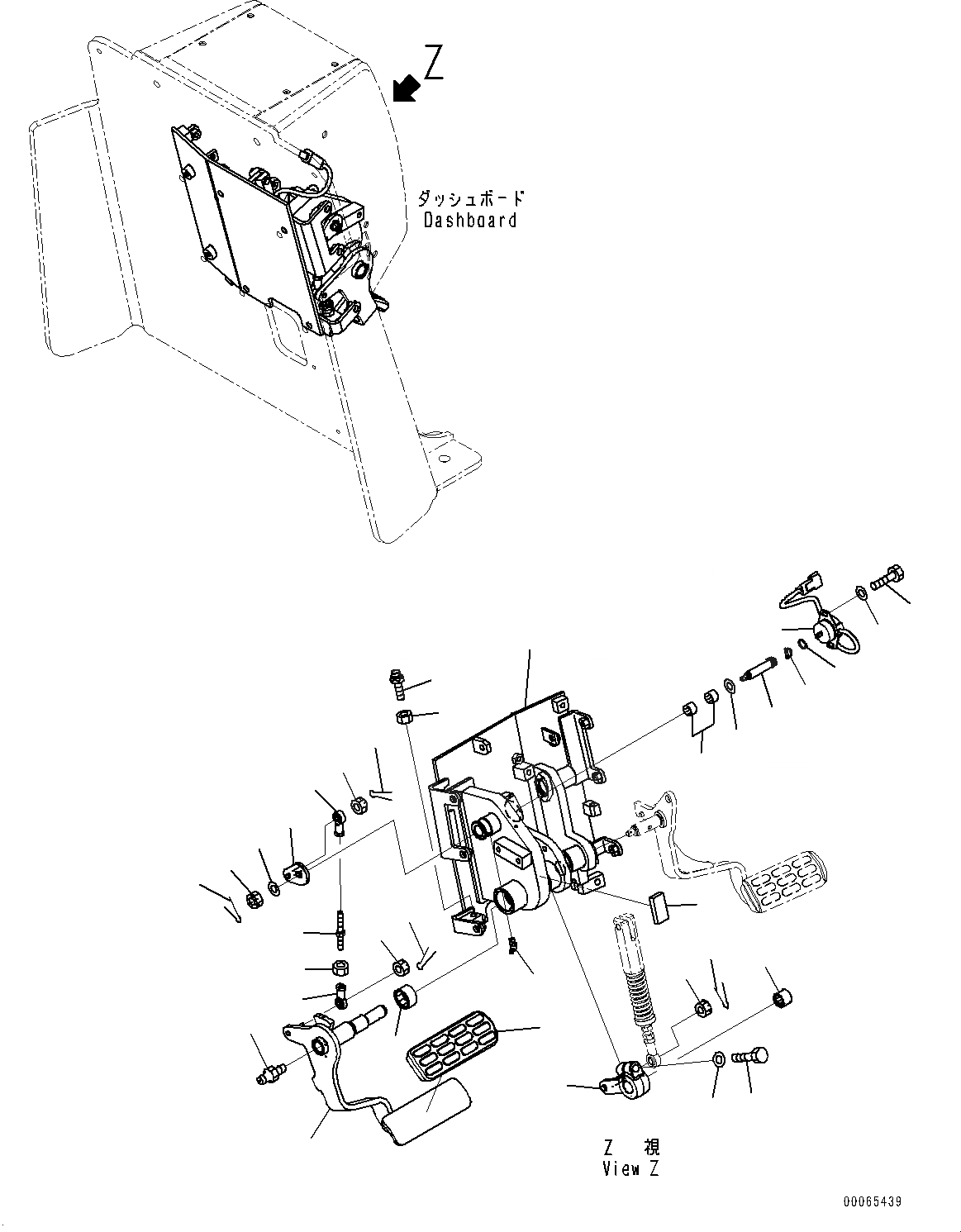 Z

ダッシュボード
Dashboard

Z 視
View Z

00065439