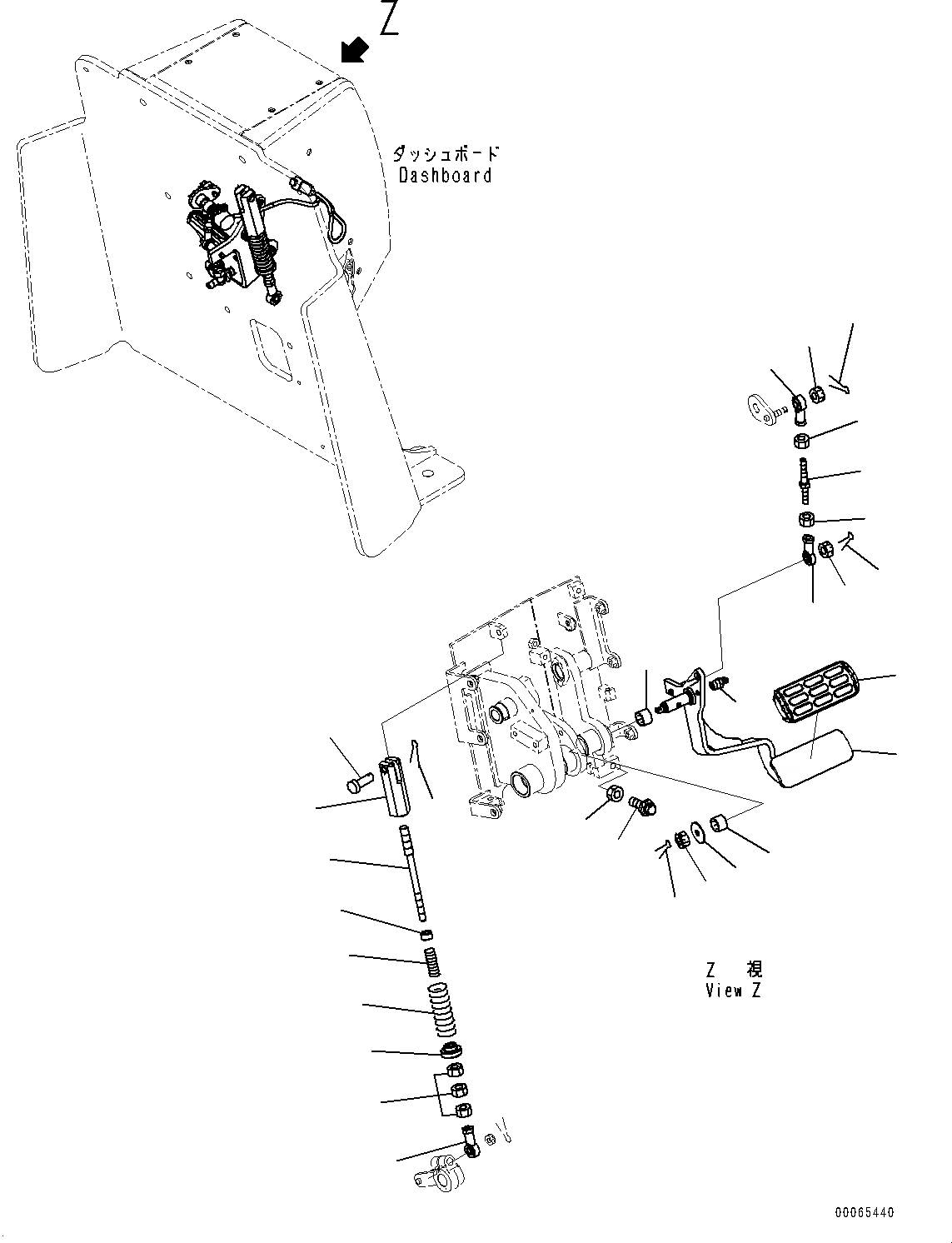 Z

ダッシュボード
Dashboard

Z 視
View Z

00065440