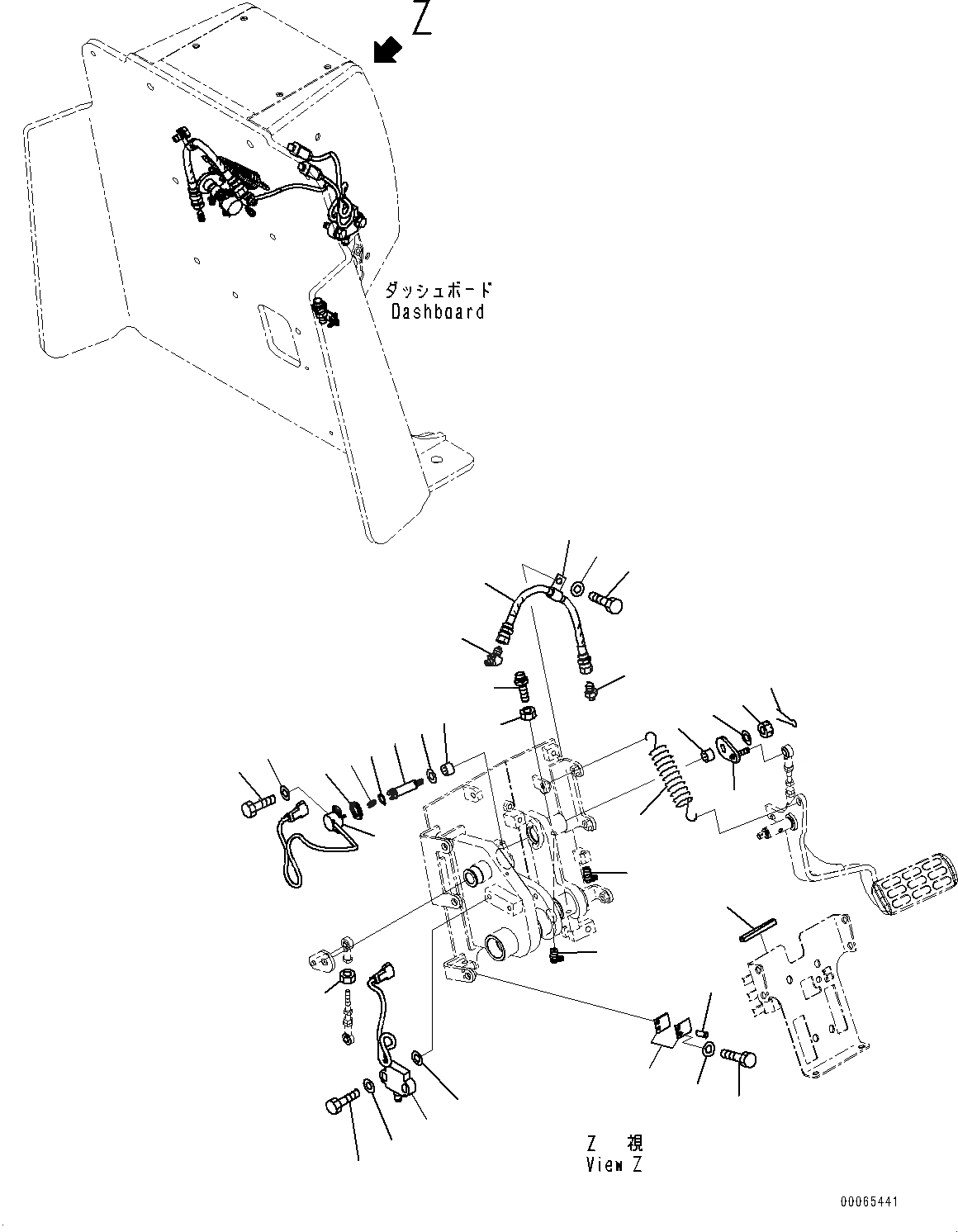 Z

ダッシュボード
Dashboard

Z 視
View Z

00065441