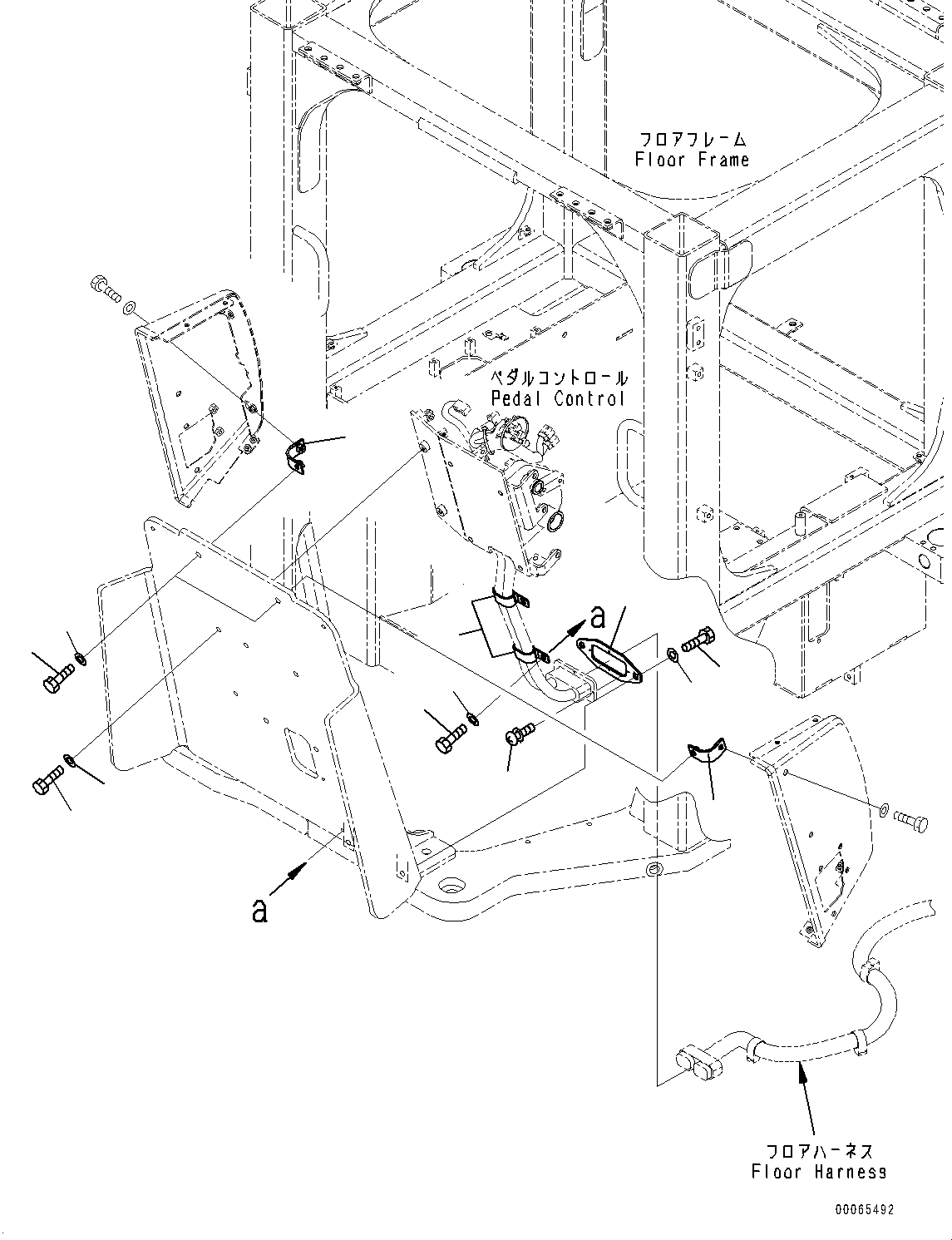 フロアフレーム
Floor Frame

ペダルコントロール
Pedal Control

a

a

フロアハーネス
Floor Harness

00065492