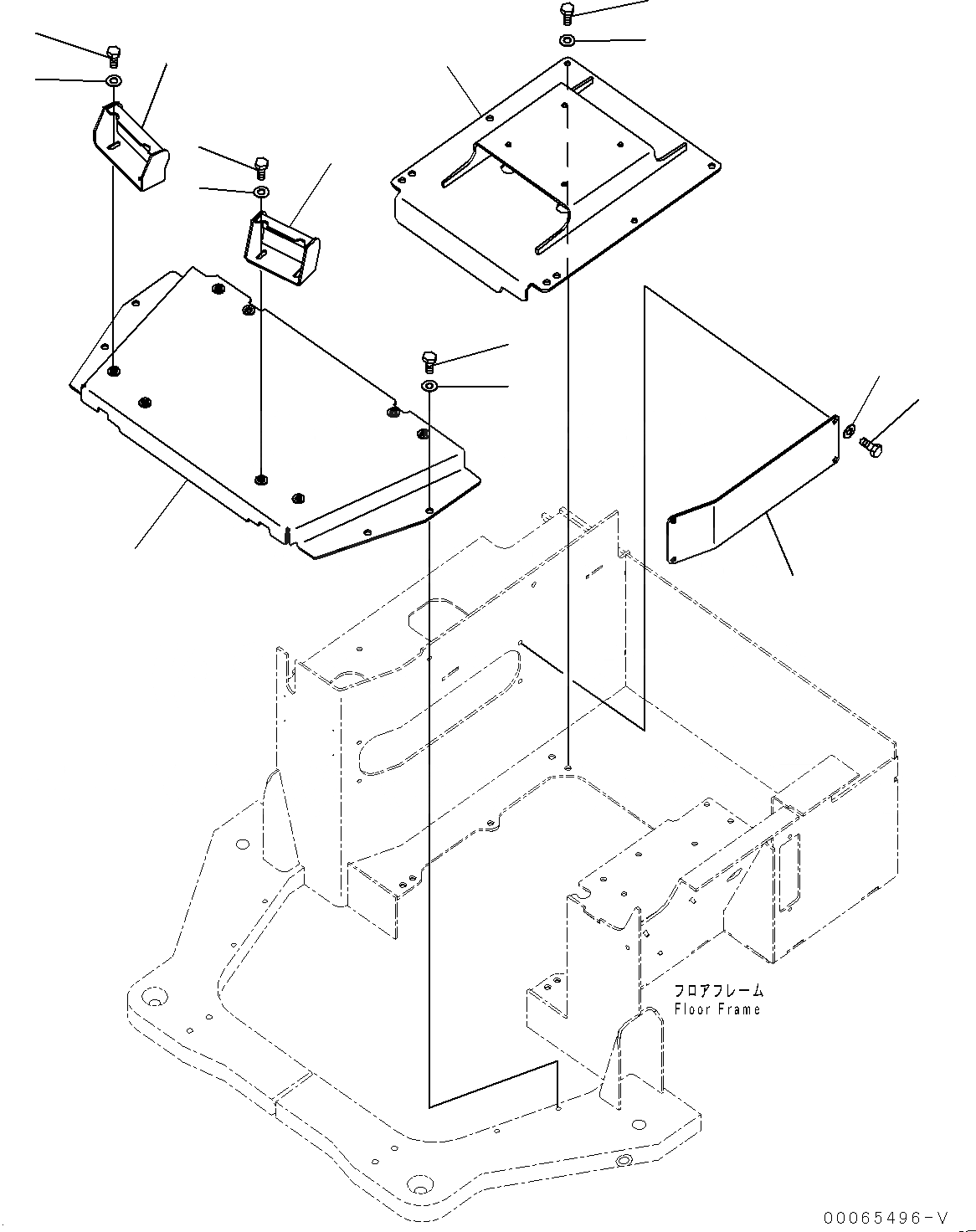 フロアフレーム
Floor Frame

00065496-V