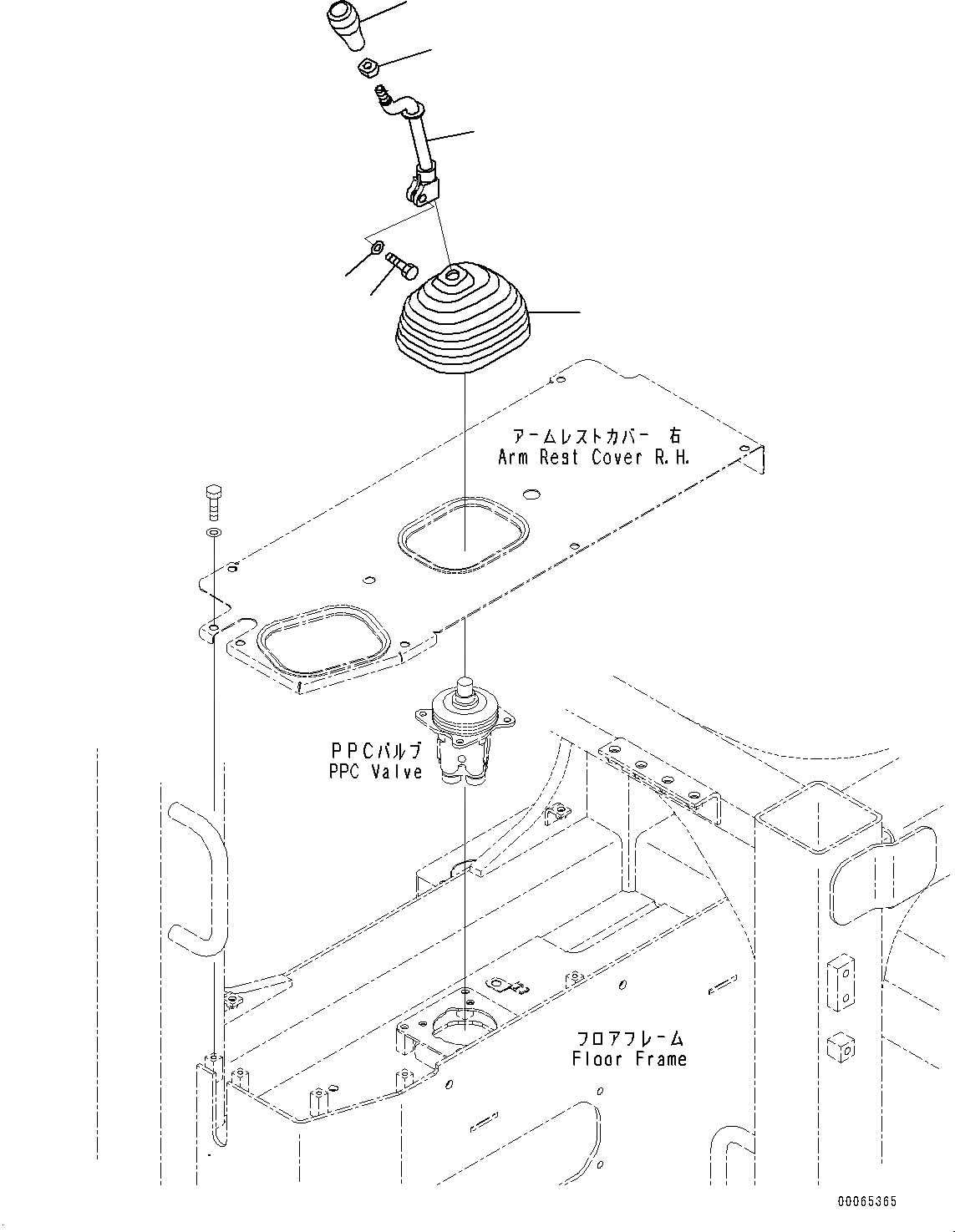 アームレストカバー 右
Arm Rest Cover R.H.

PPCバルブ
PPC Valve

フロアフレーム
Floor Frame

00065365