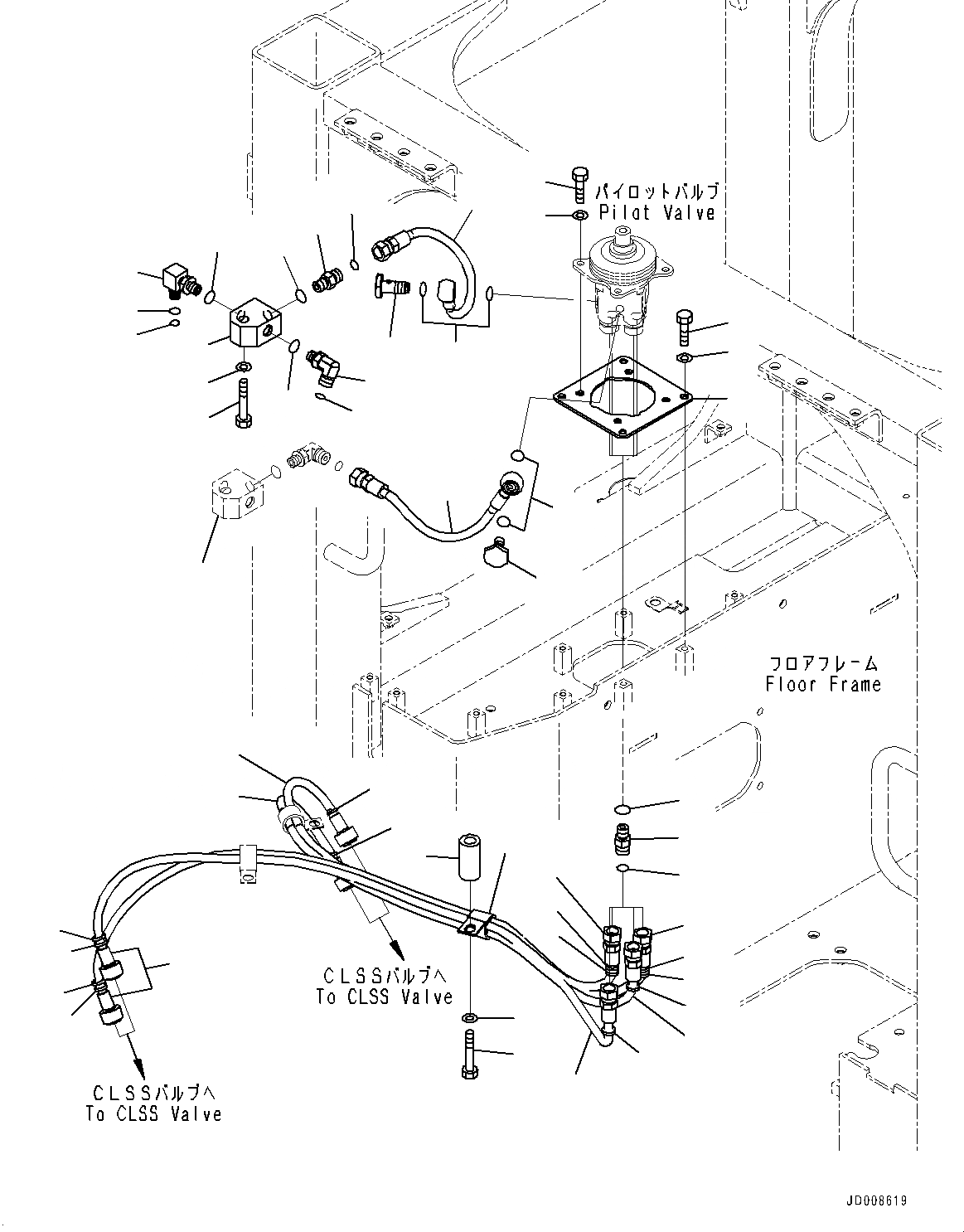 パイロットバルブ
Pilot Valve

フロアフレーム
Floor Frame

CLSSバルブへ
To CLSS Valve

CLSSバルブへ
To CLSS Valve

JD008619