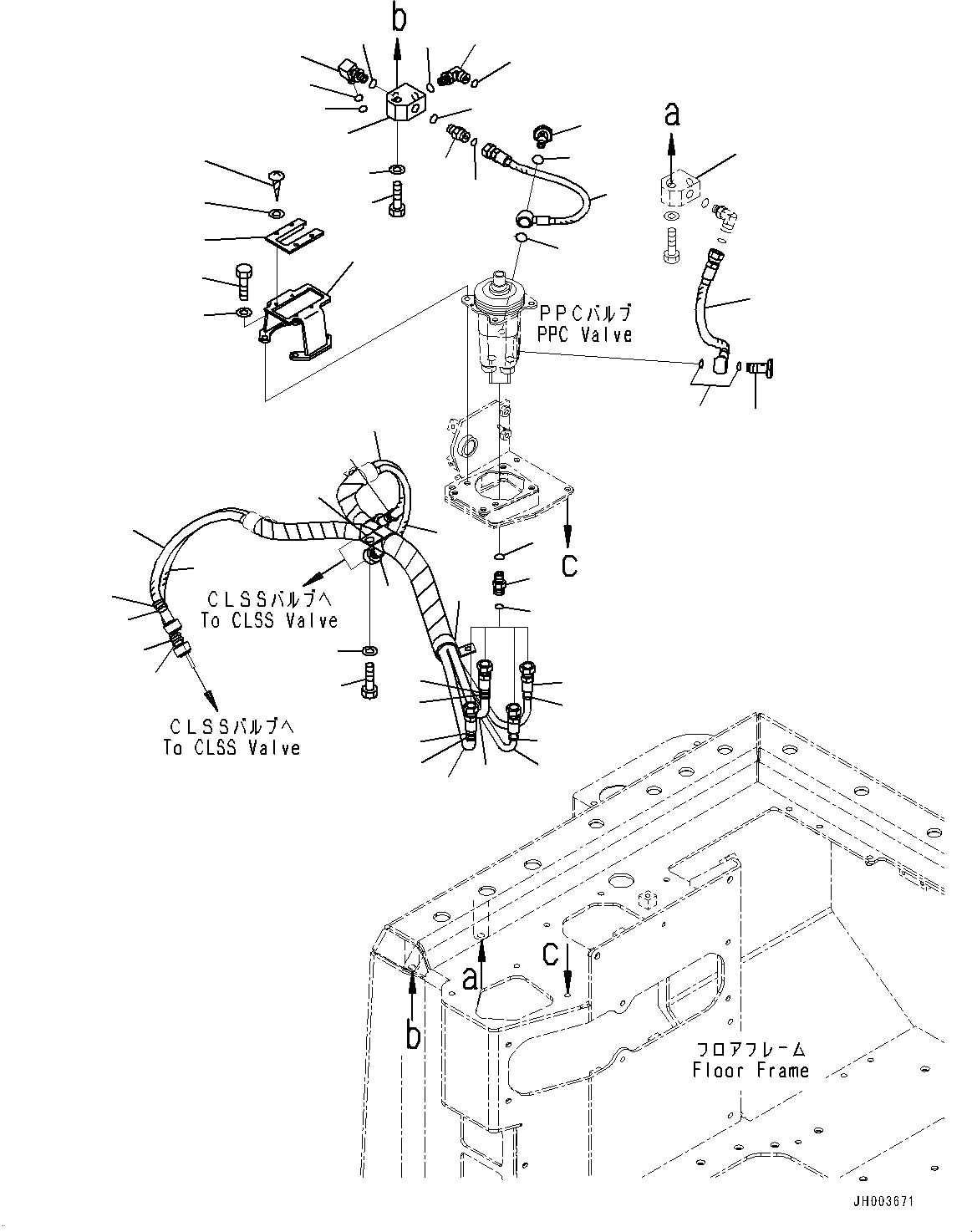 b

a

PPCバルブ
PPC Valve

c

CLSSバルブへ
To CLSS Valve

CLSSバルブへ
To CLSS Valve

a

c

b

フロアフレーム
Floor Frame

JH003671