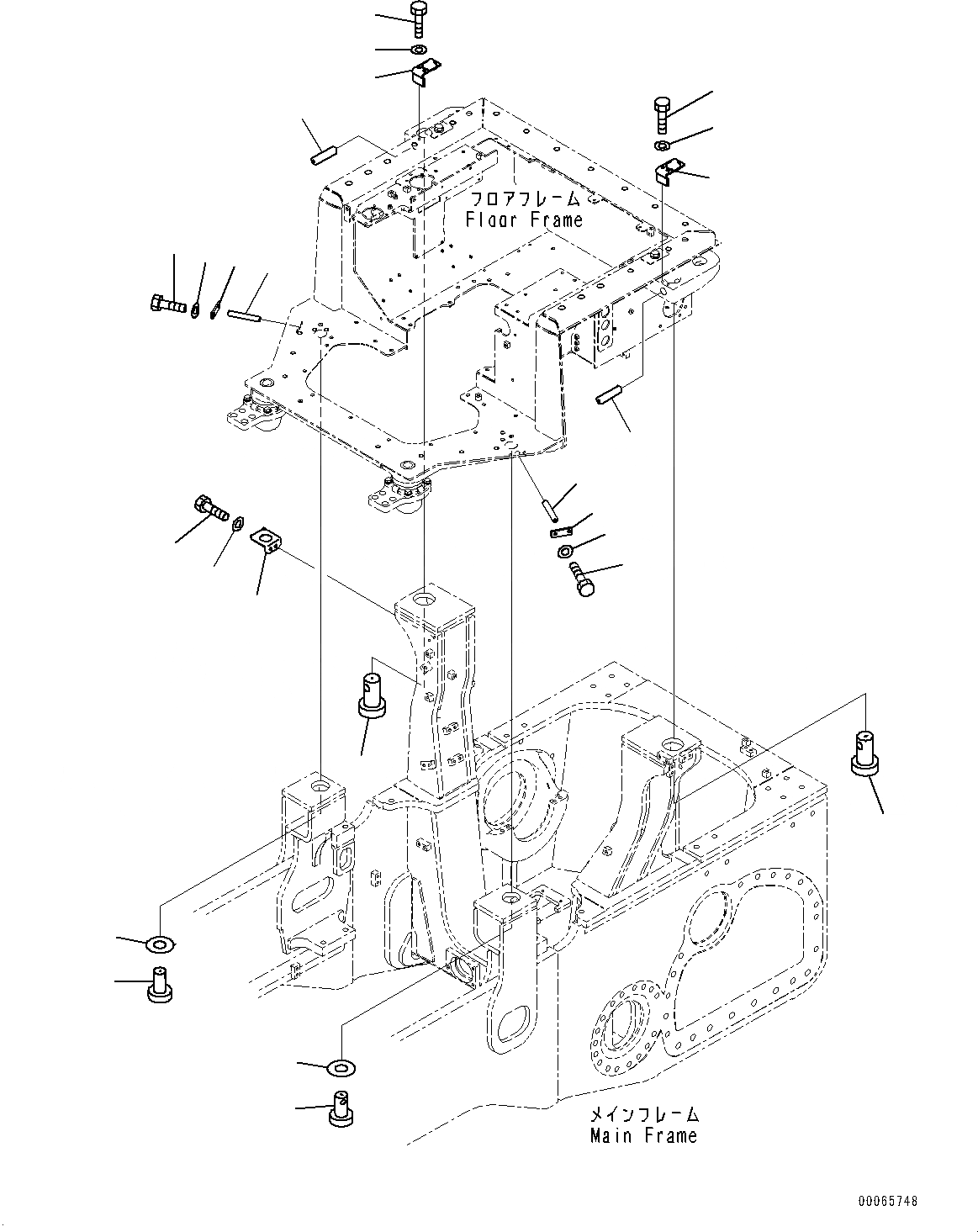 フロアフレーム
Floor Frame

メインフレーム
Main Frame

00065748