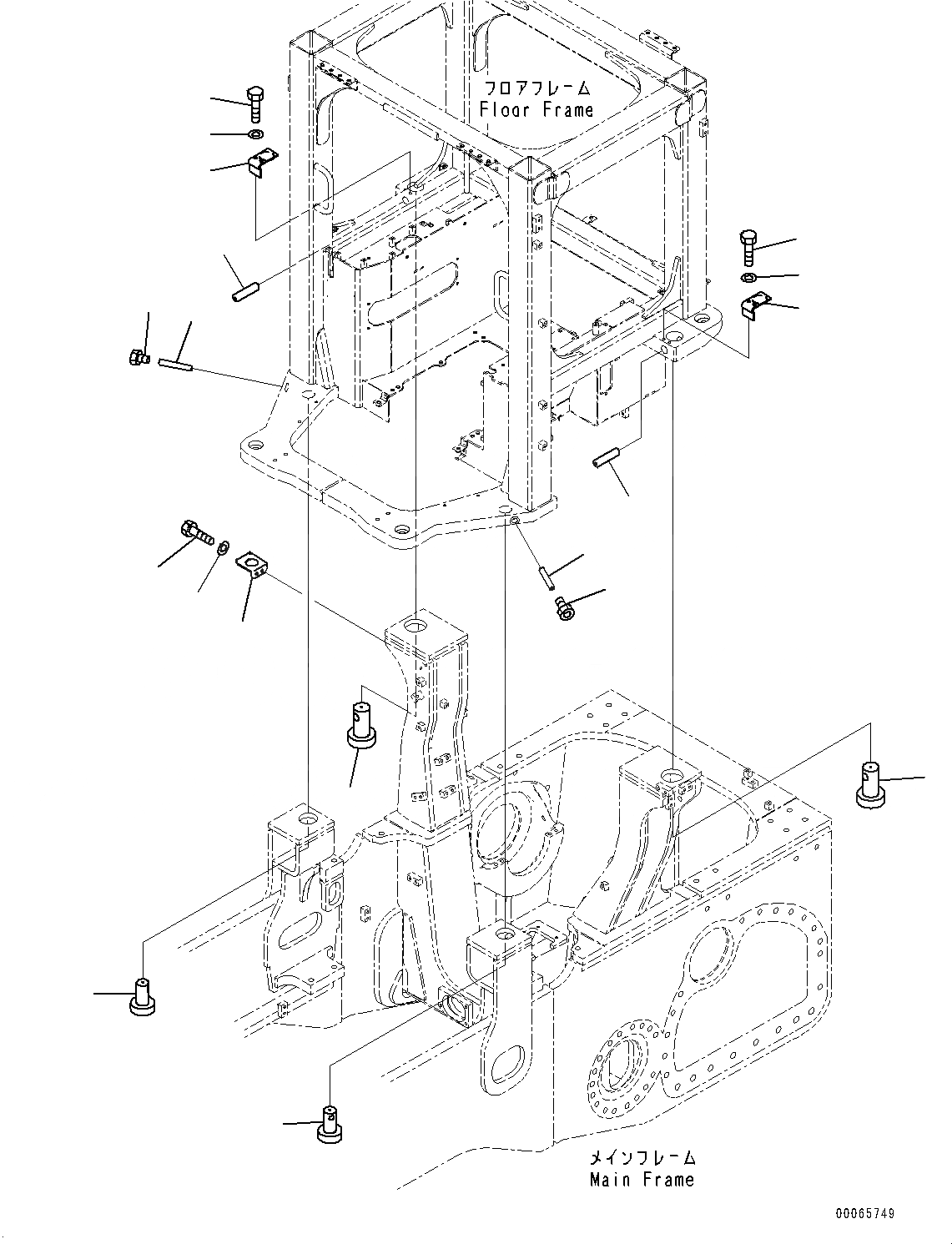 フロアフレーム
Floor Frame

メインフレーム
Main Frame

00065749