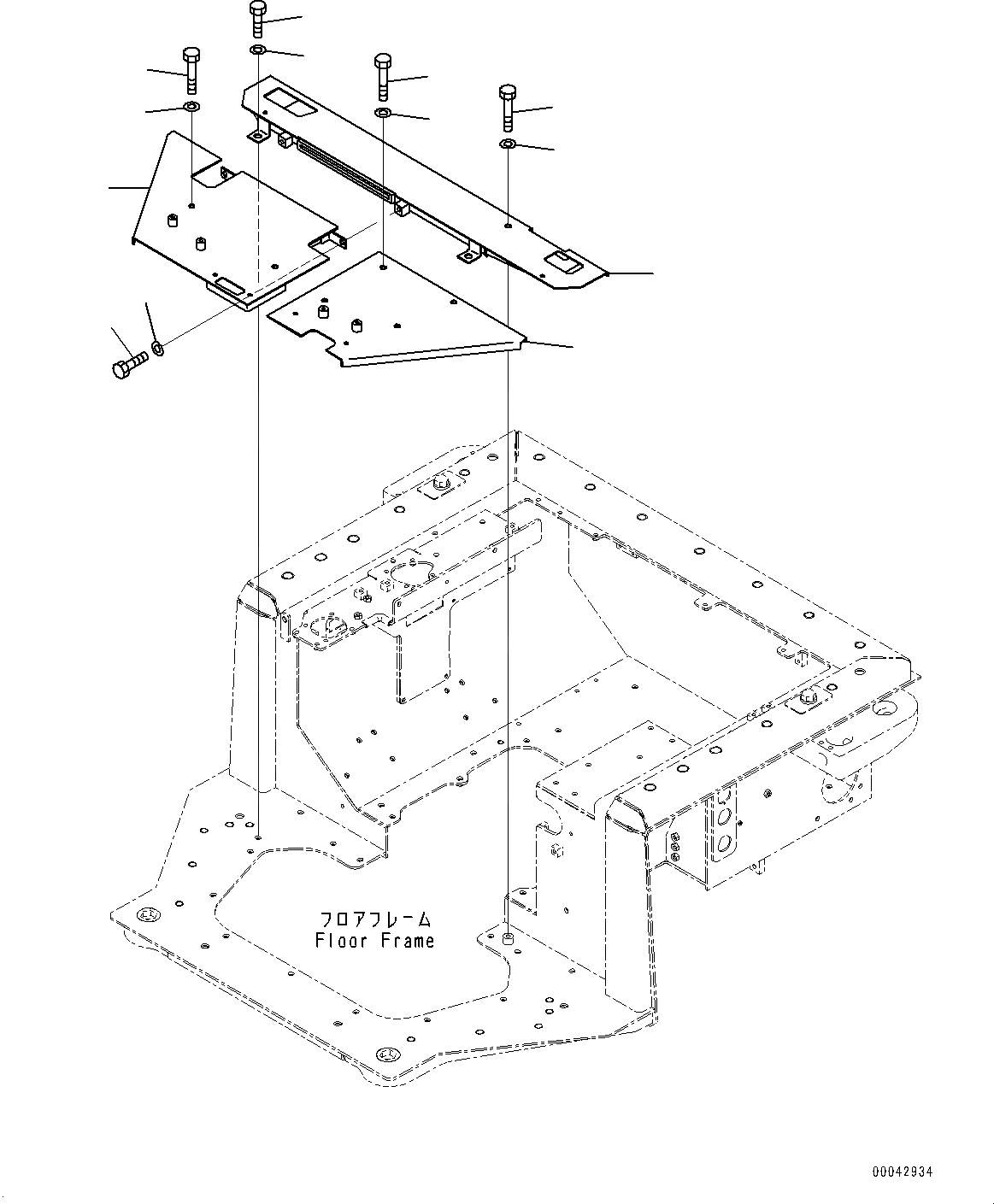 フロアフレーム
Floor Frame

00042934