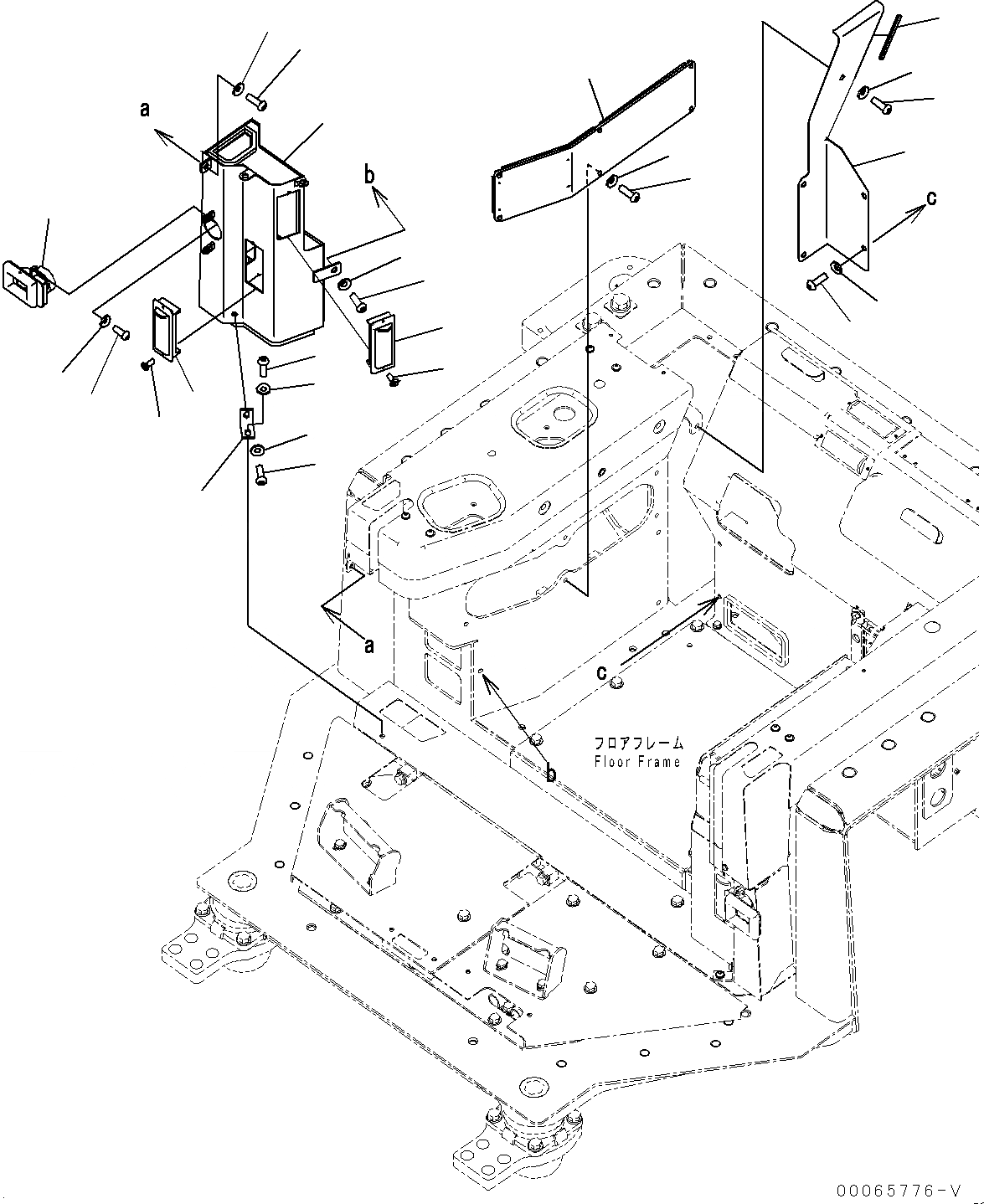 a

b

c

a

c

b

フロアフレーム
Floor Frame

00065776-V