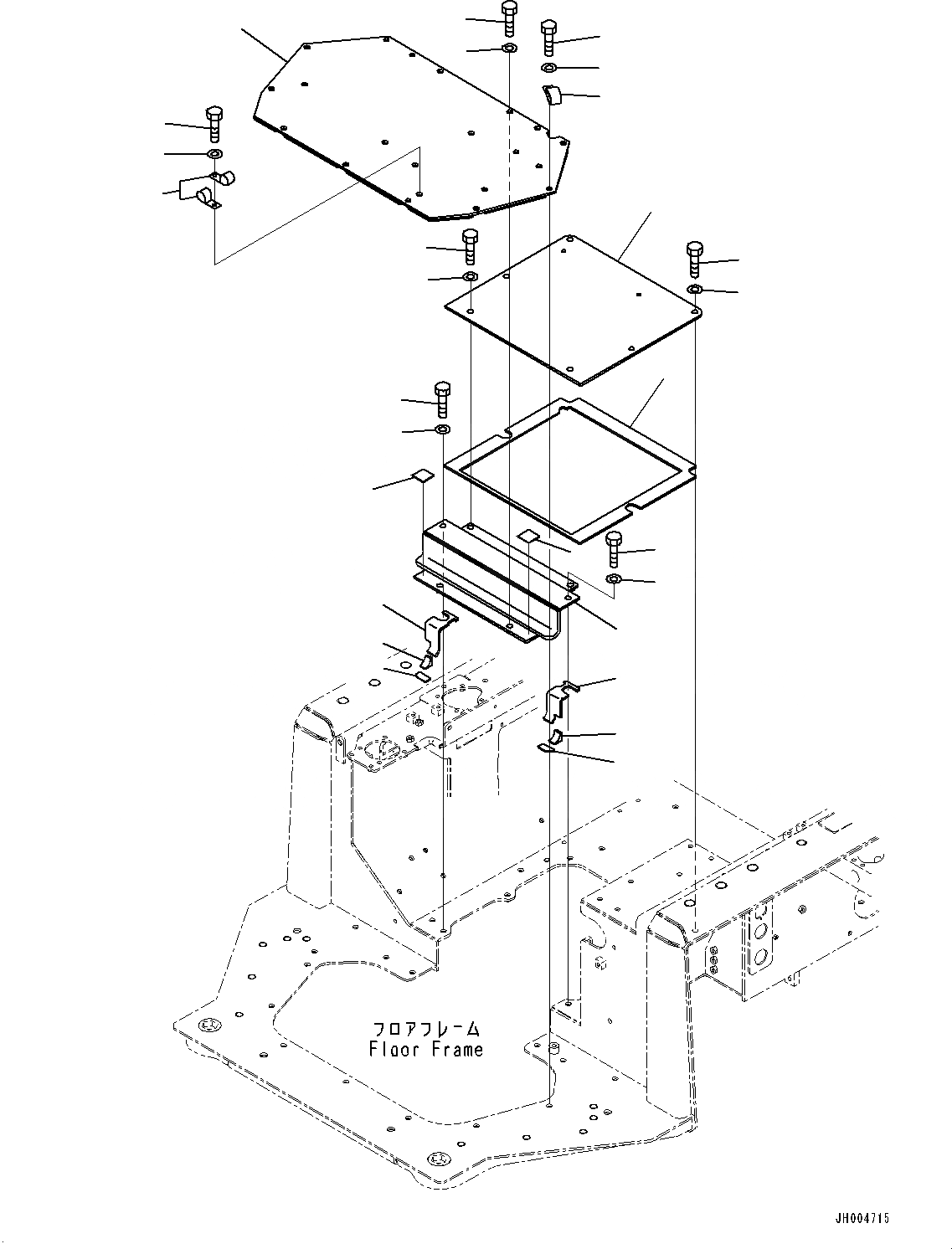 フロアフレーム
Floor Frame

JH004715