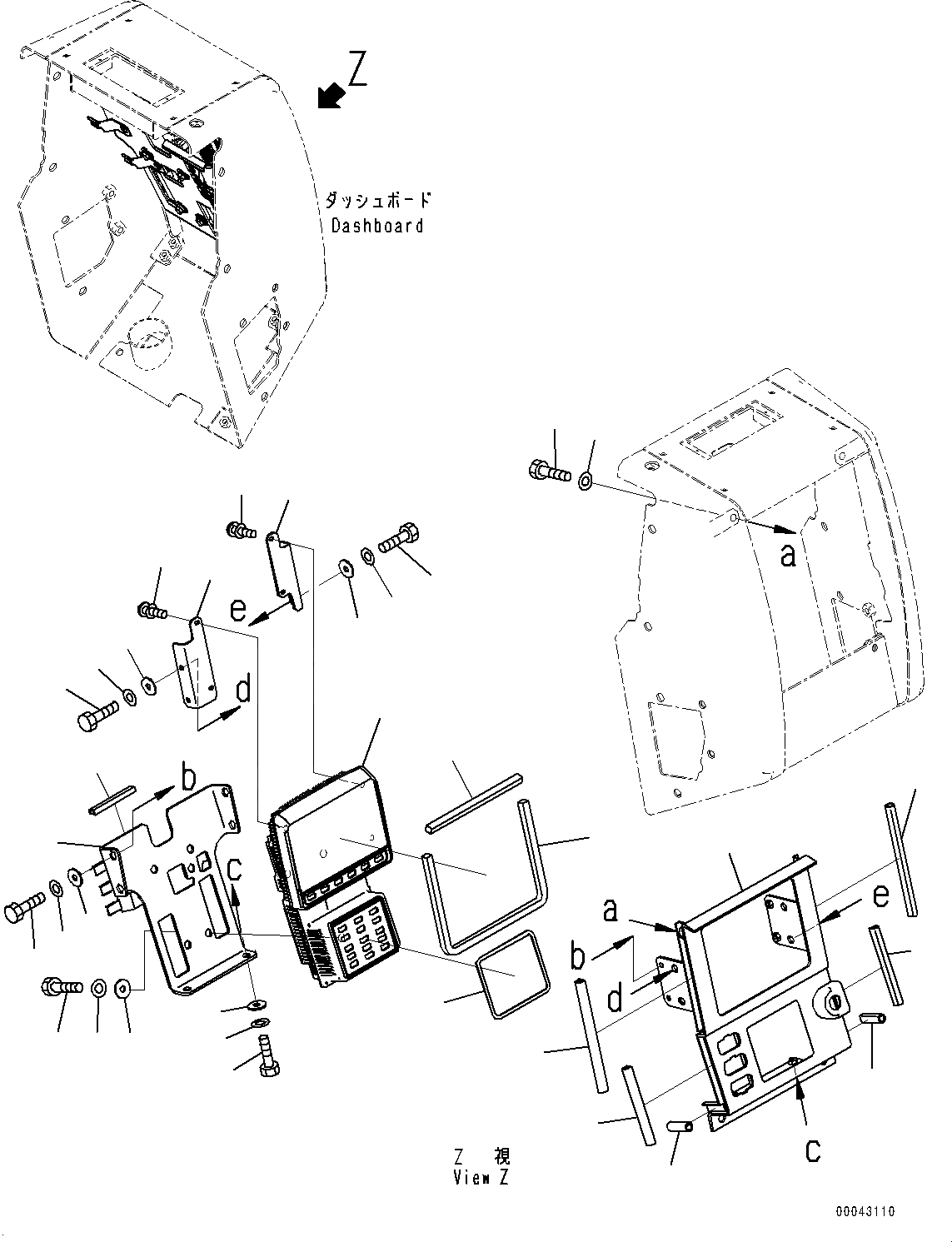 Z

ダッシュボード
Dashboard

a

e

d

b

c

a

e

b

d

c

Z 視
View Z

00043110