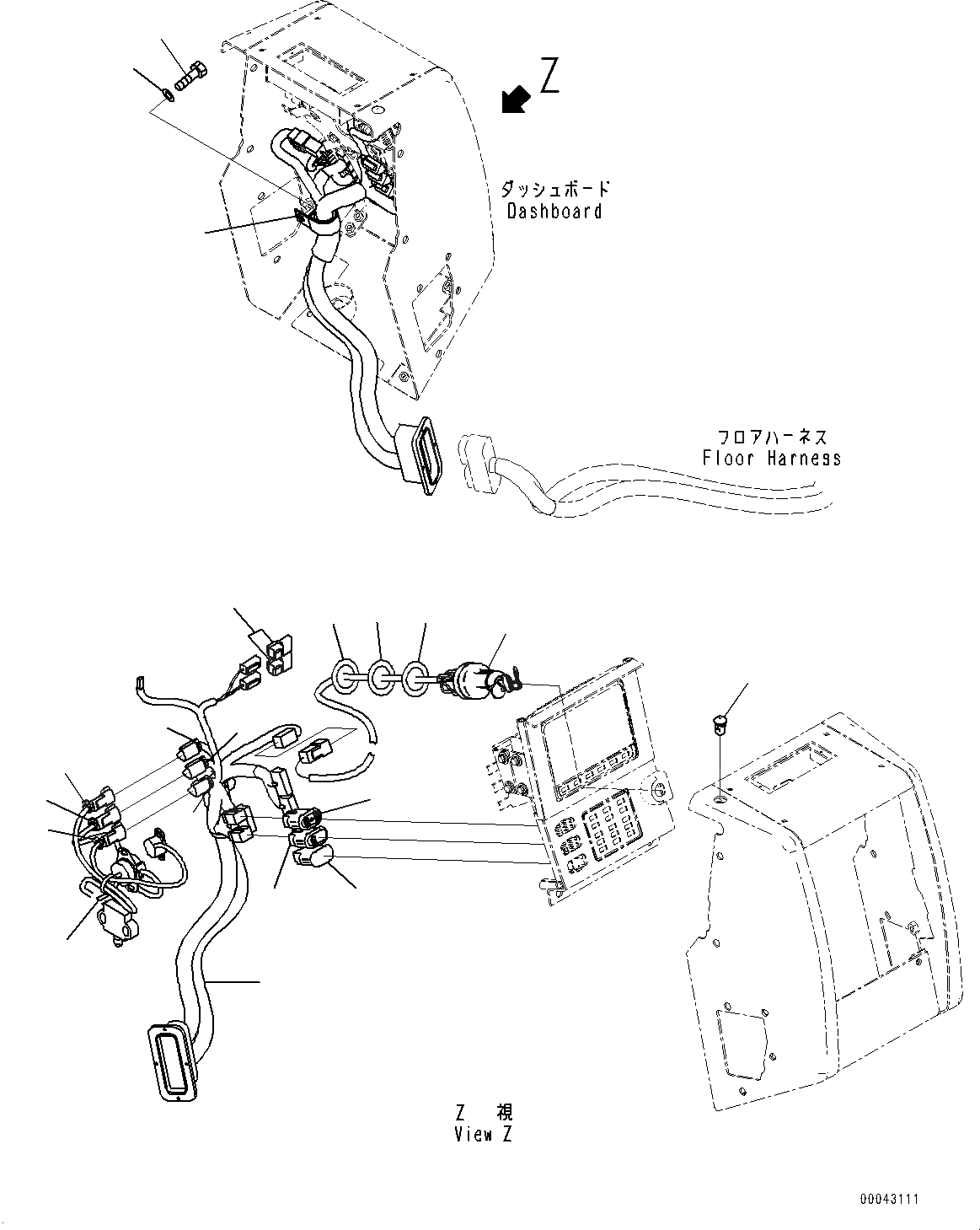 Z

ダッシュボード
Dashboard

フロアハーネス
Floor Harness

Z 視
View Z

00043111