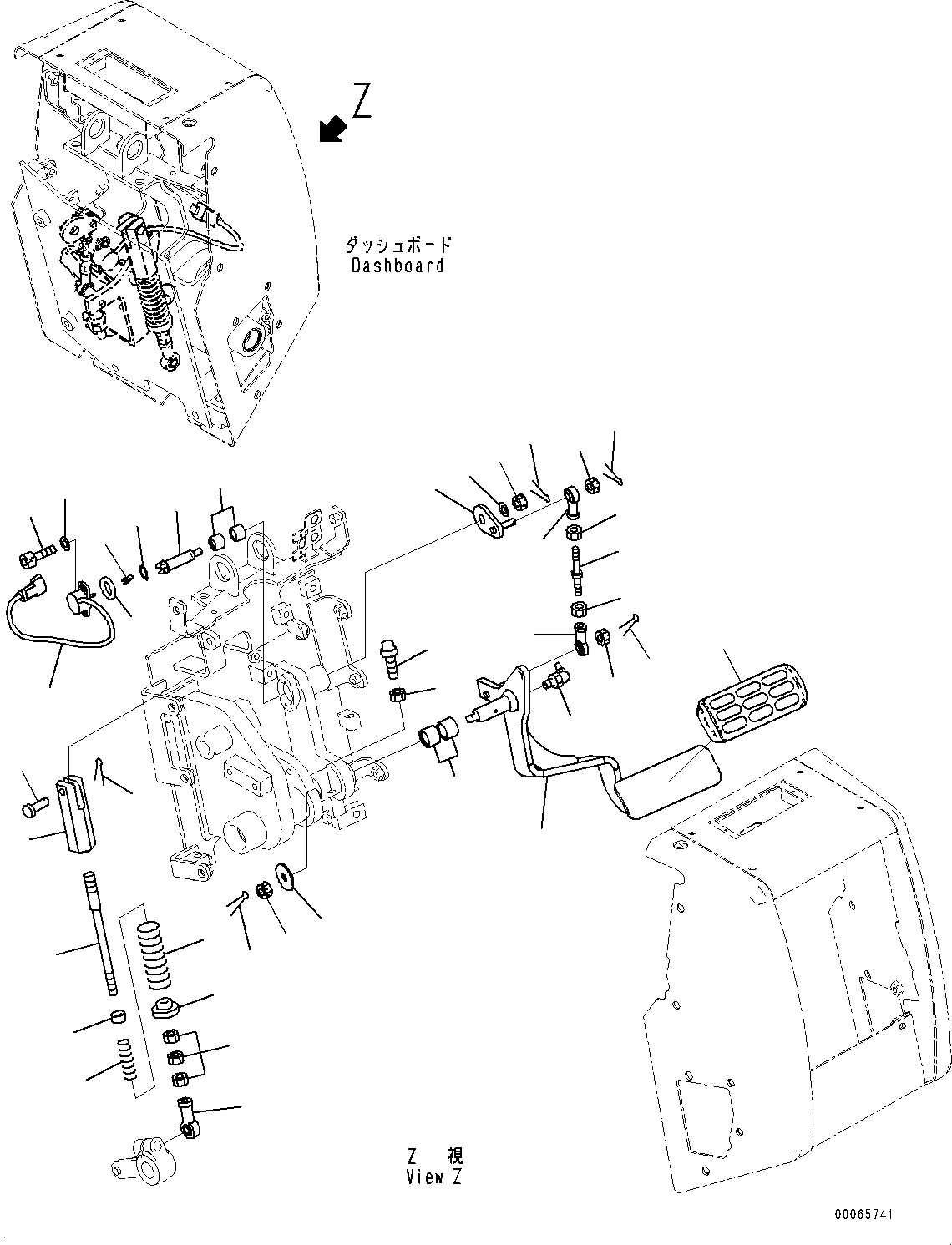 Z

ダッシュボード
Dashboard

Z 視
View Z

00065741