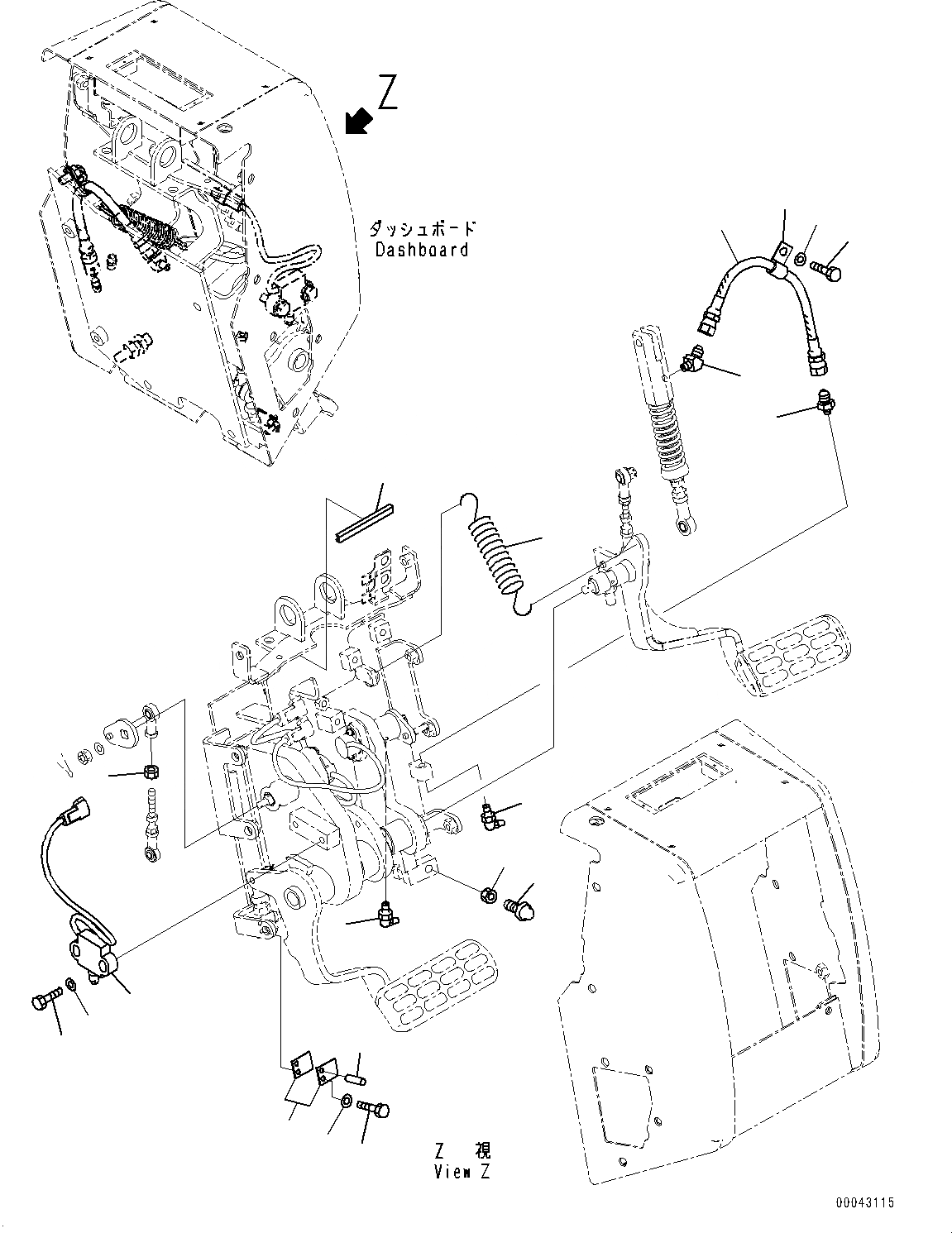 Z

ダッシュボード
Dashboard

Z 視
View Z

00043115