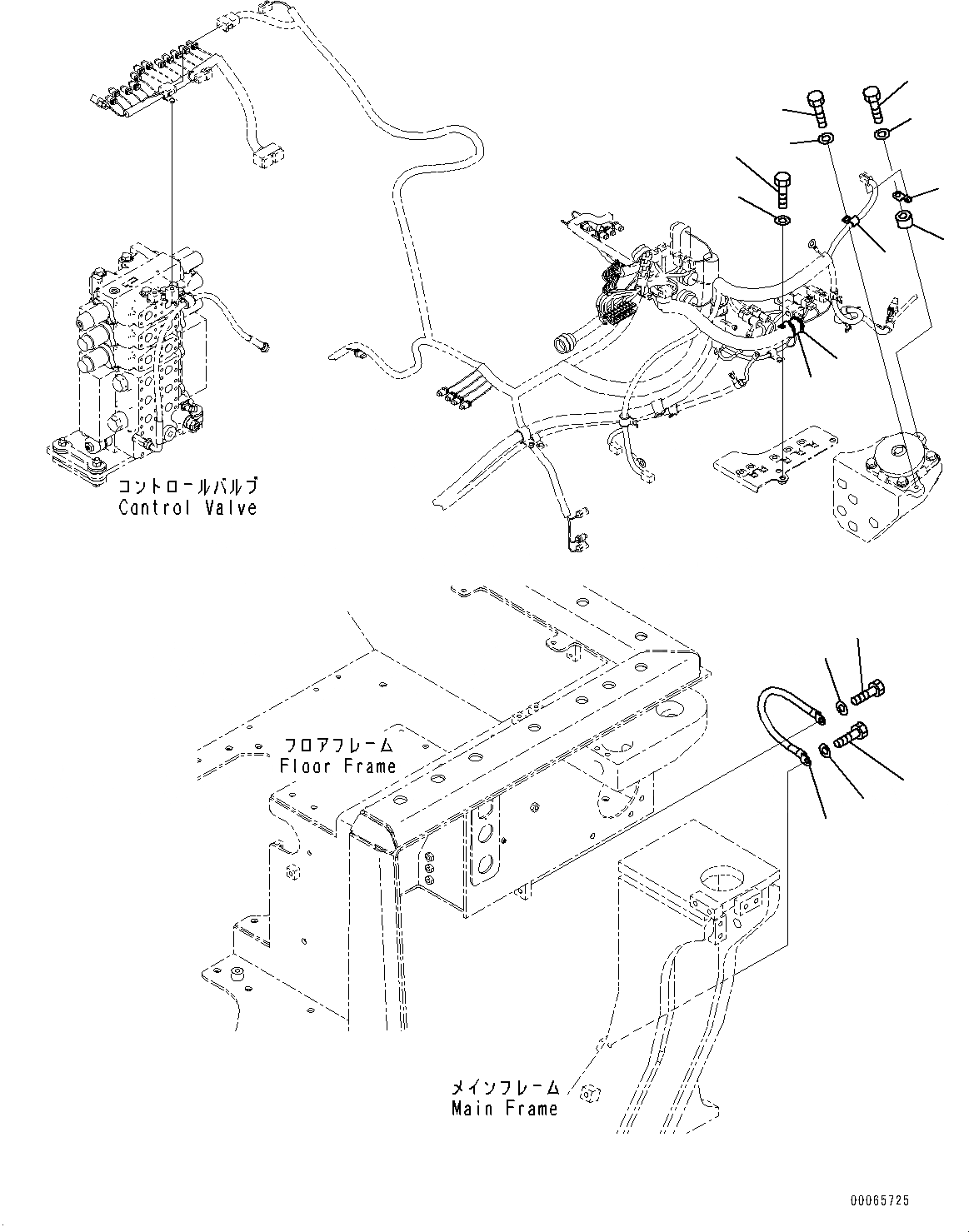 コントロールバルブ
Control Valve

フロアフレーム
Floor Frame

メインフレーム
Main Frame

00065725