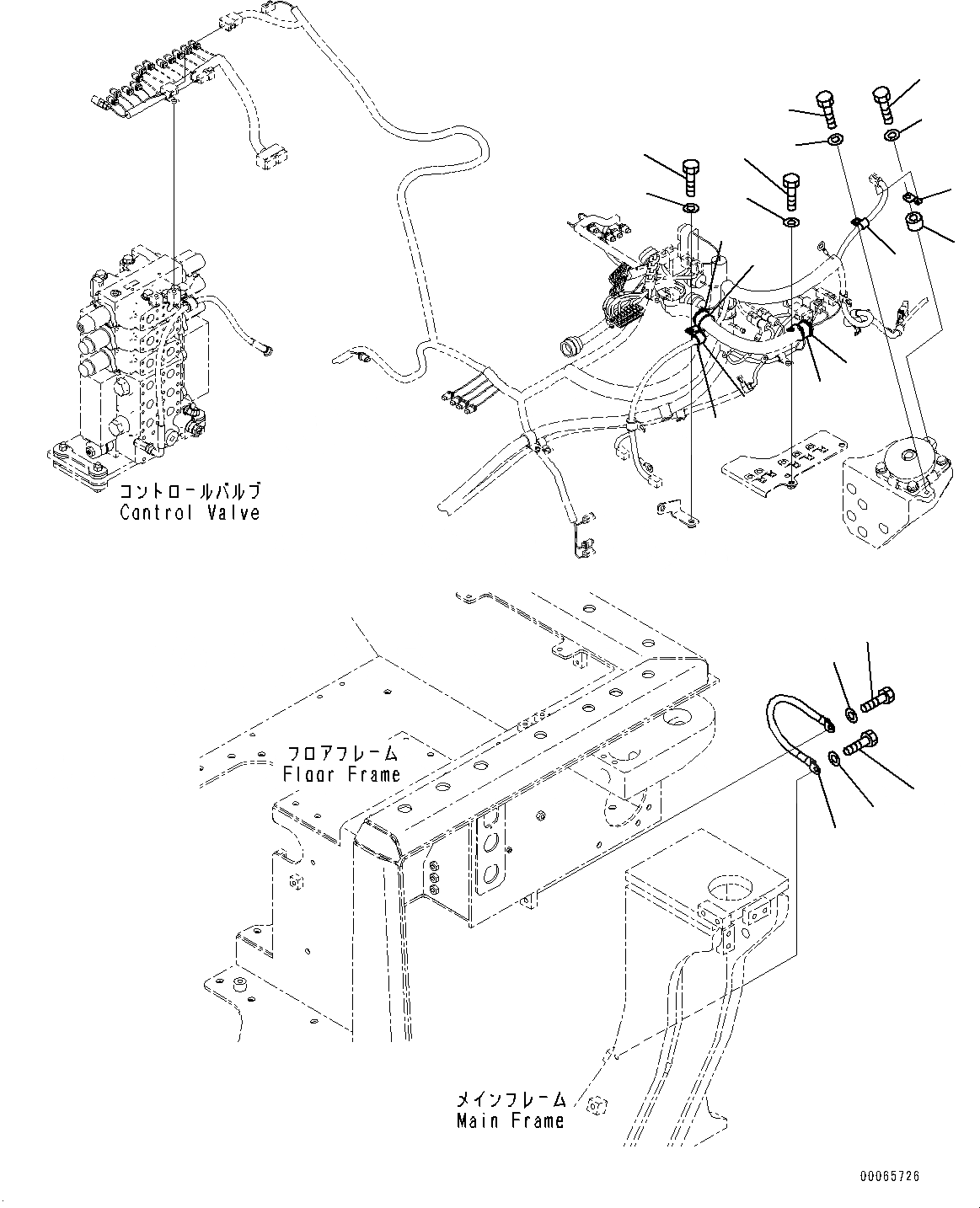 コントロールバルブ
Control Valve

フロアフレーム
Floor Frame

メインフレーム
Main Frame

00065726