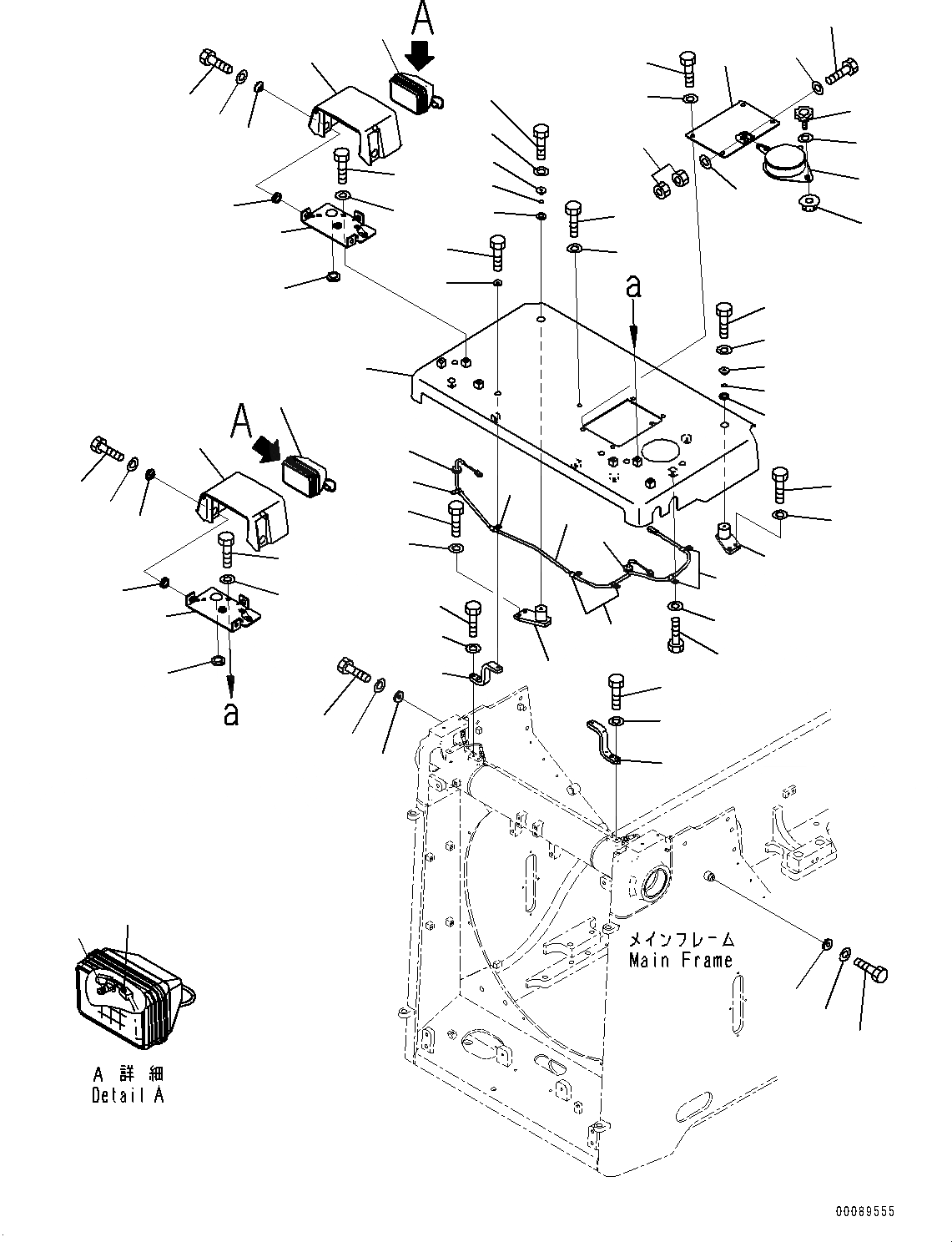 A

a

A

a

メインフレーム
Main Frame

A 詳細
Detail A

00089555