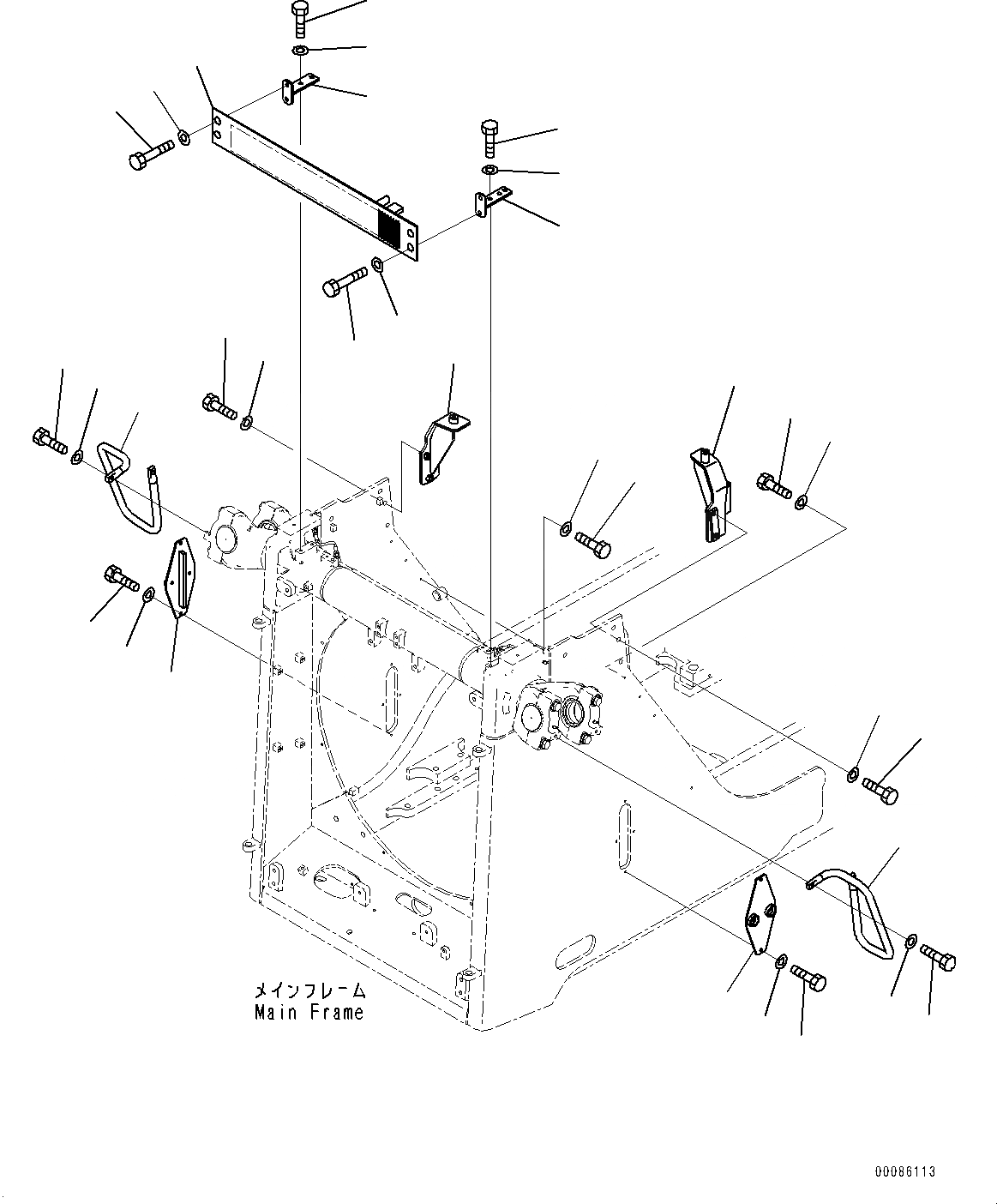 メインフレーム
Main Frame

00086113