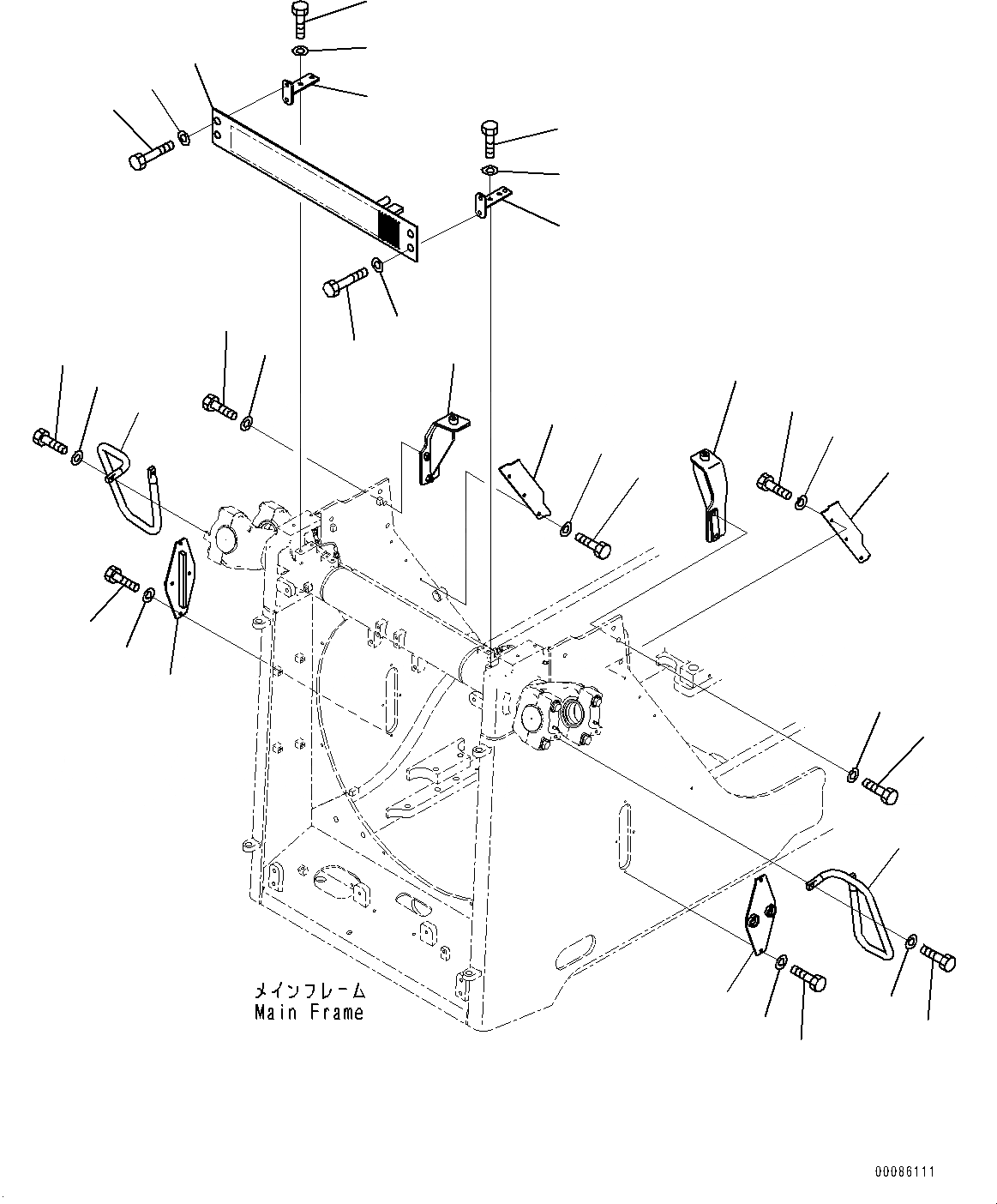 メインフレーム
Main Frame

00086111