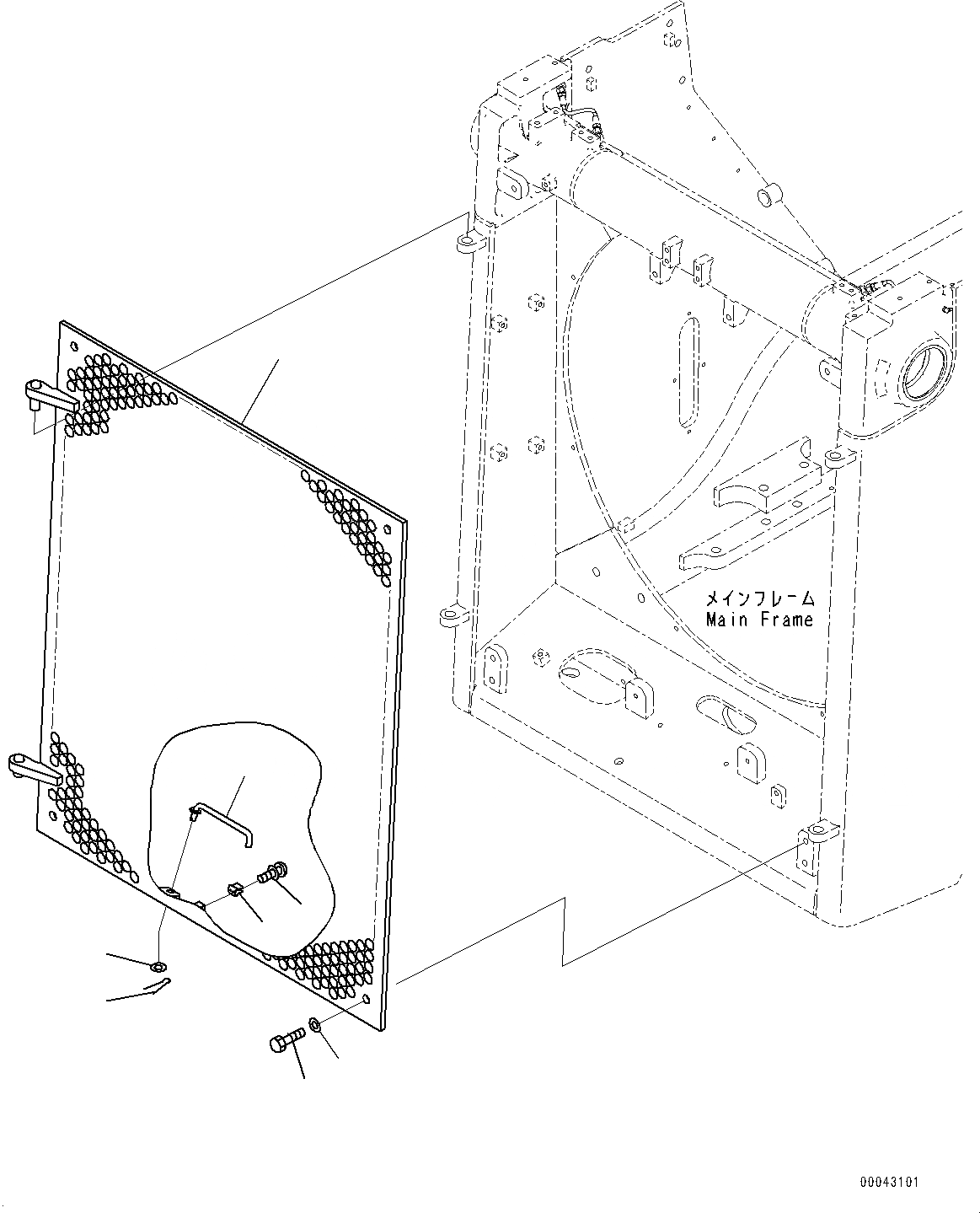 メインフレーム
Main Frame

00043101