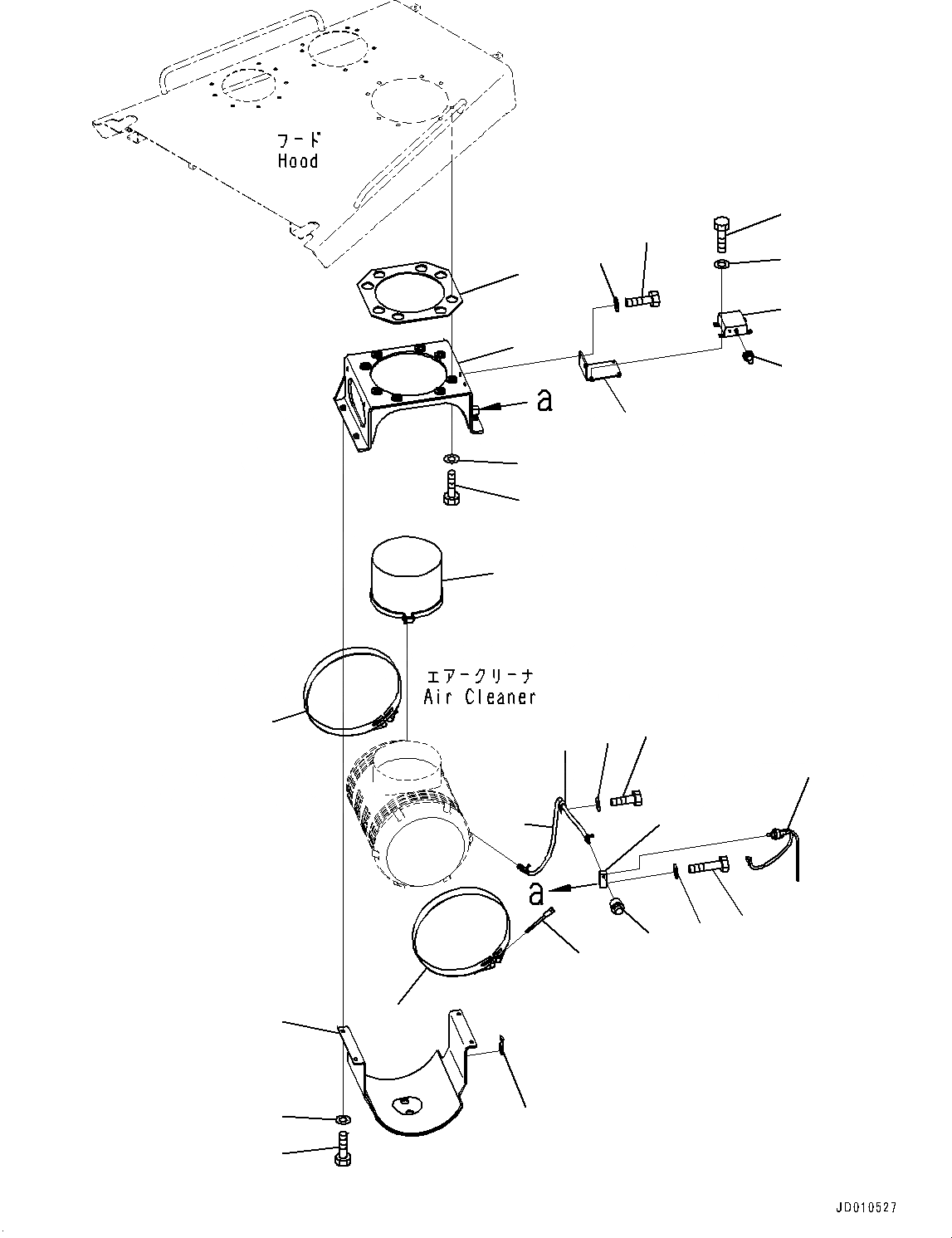 フード
Hood

a

エアークリーナ
Air Cleaner

a

JD010527