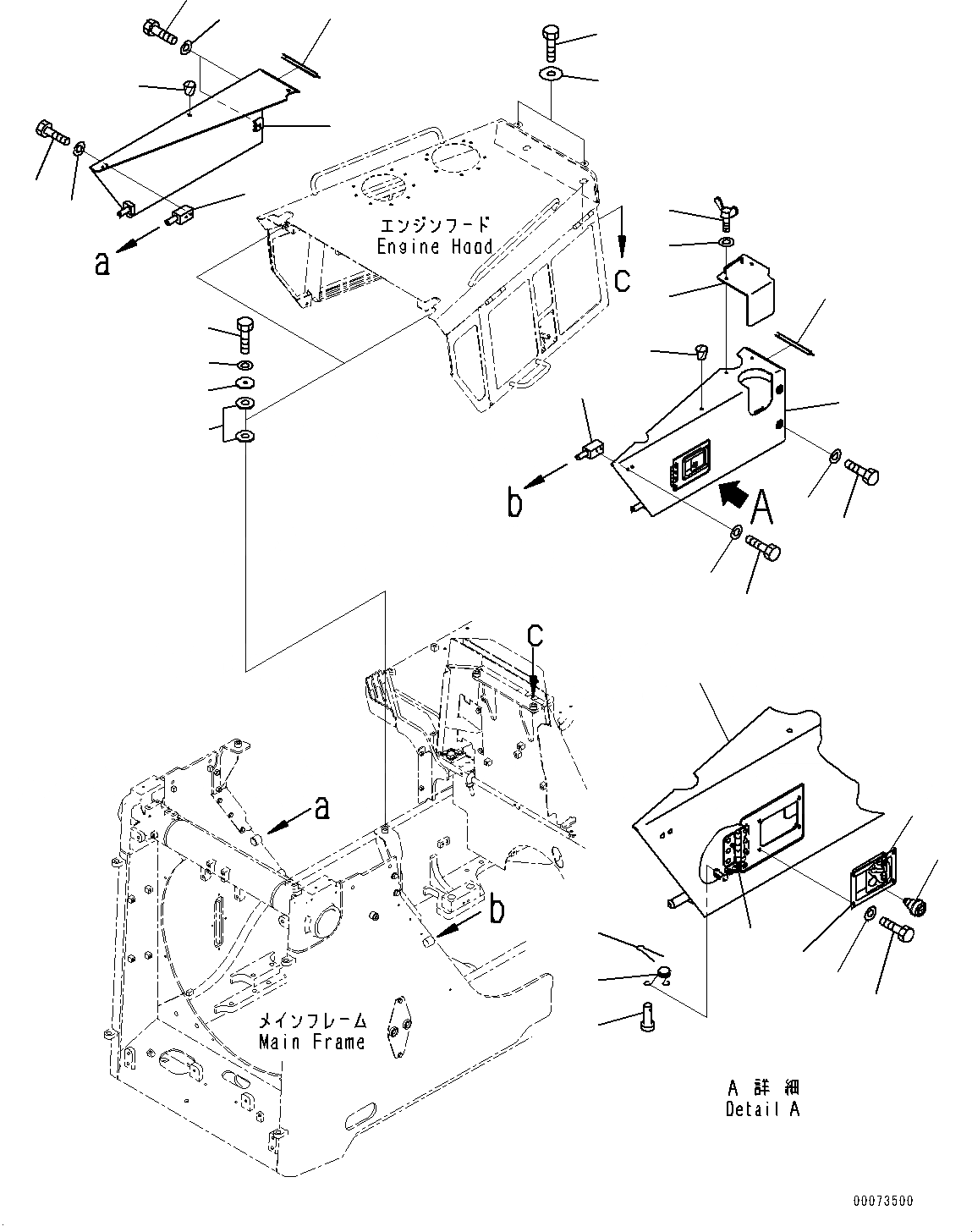 a

エンジンフード
Engine Hood

c

b

A

c

a

b

メインフレーム
Main Frame

A 詳細
Detail A

00073500