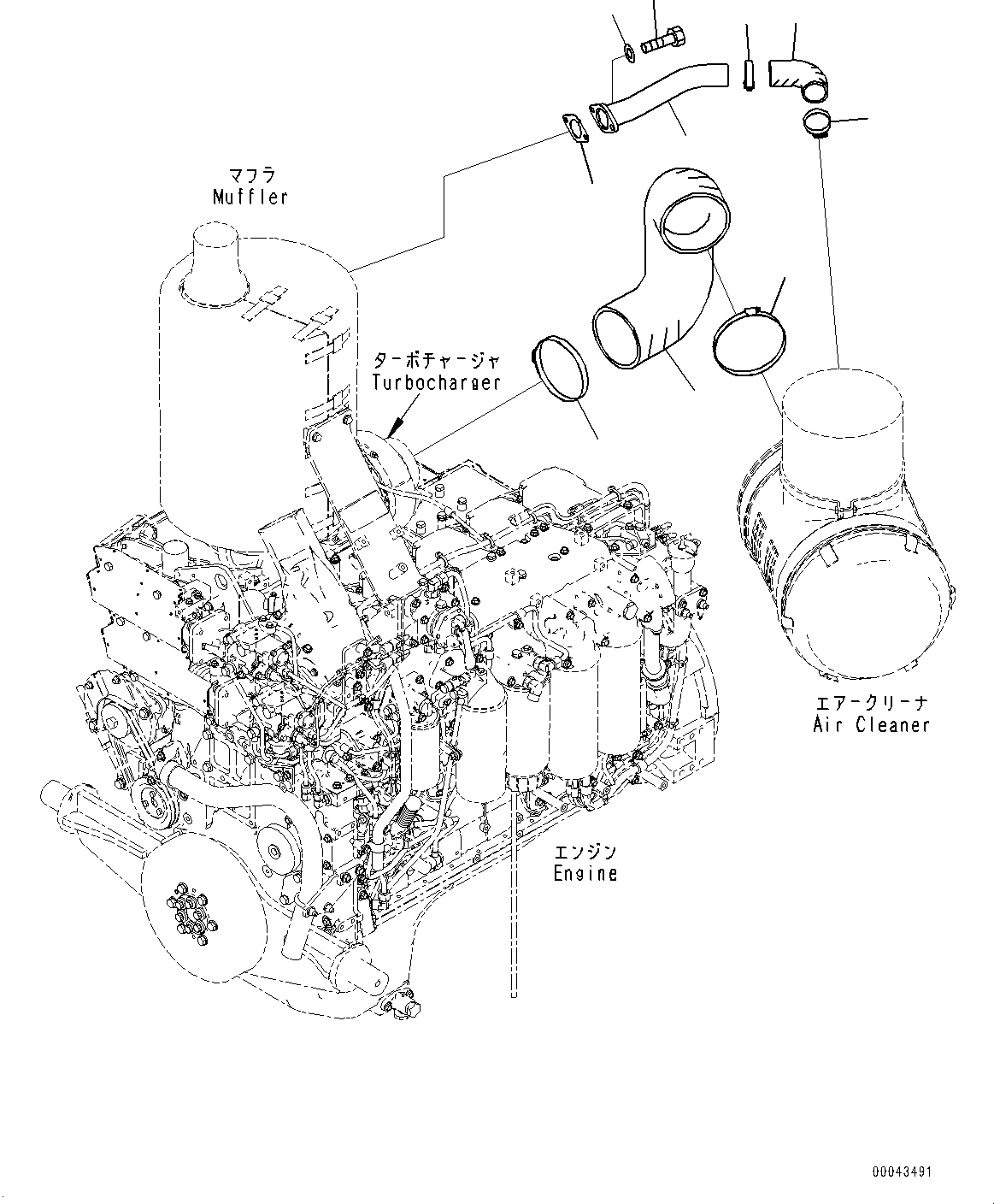 マフラ
Muffler

ターボチャージャ
Turbocharger

エアークリーナ
Air Cleaner

エンジン
Engine

00043491