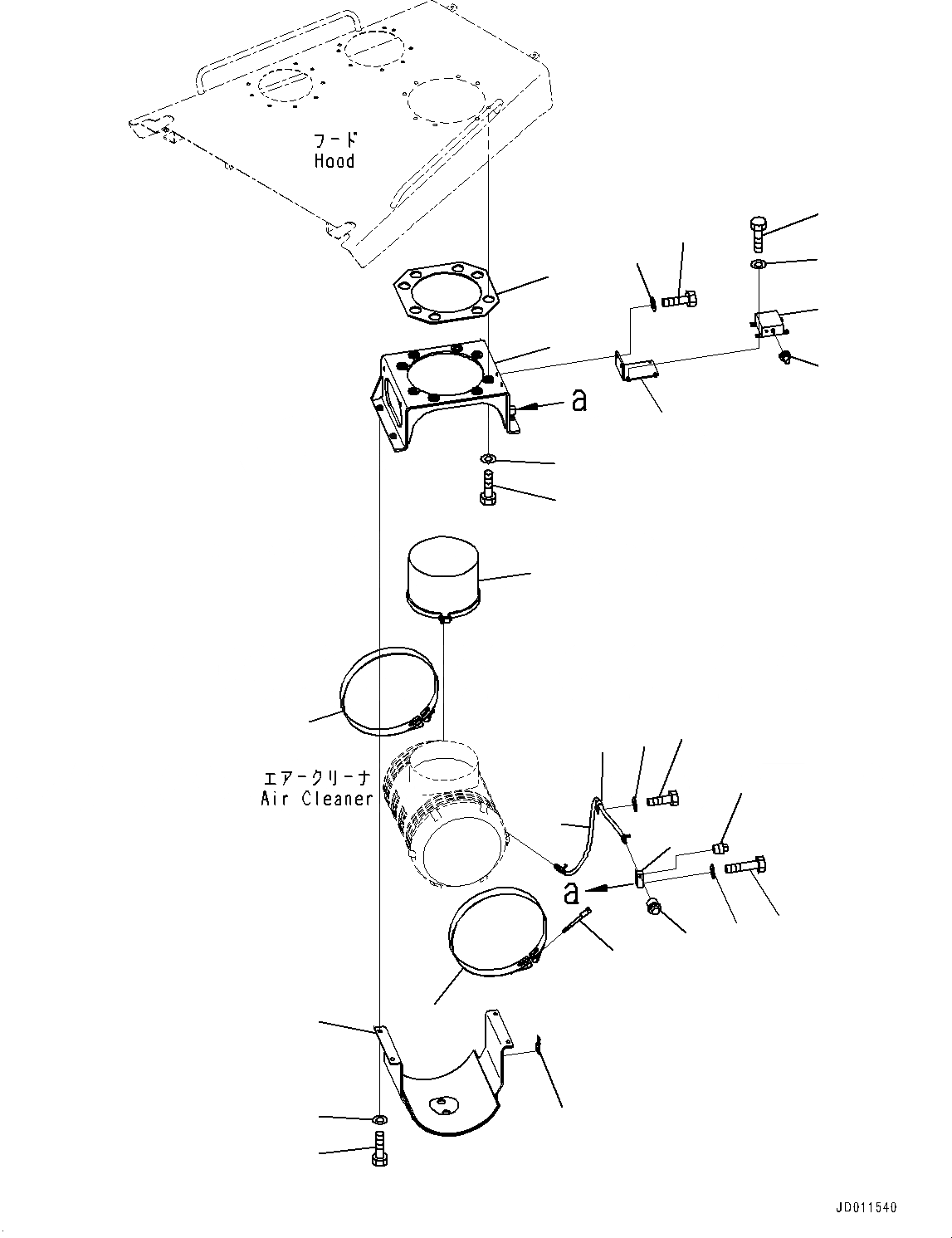 フード
Hood

a

エアークリーナ
Air Cleaner

a

JD011540