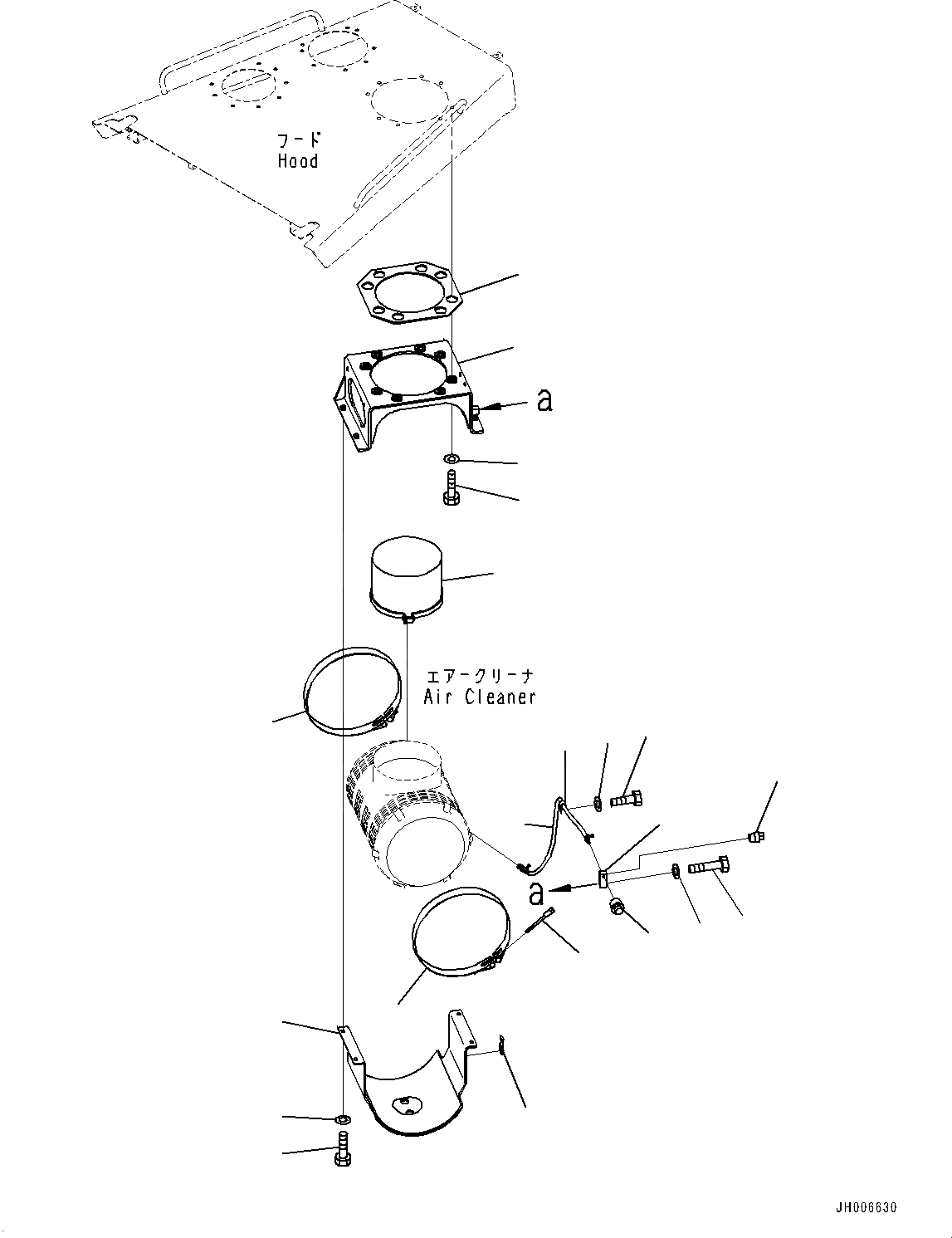 フード
Hood

a

エアークリーナ
Air Cleaner

a

JH006630