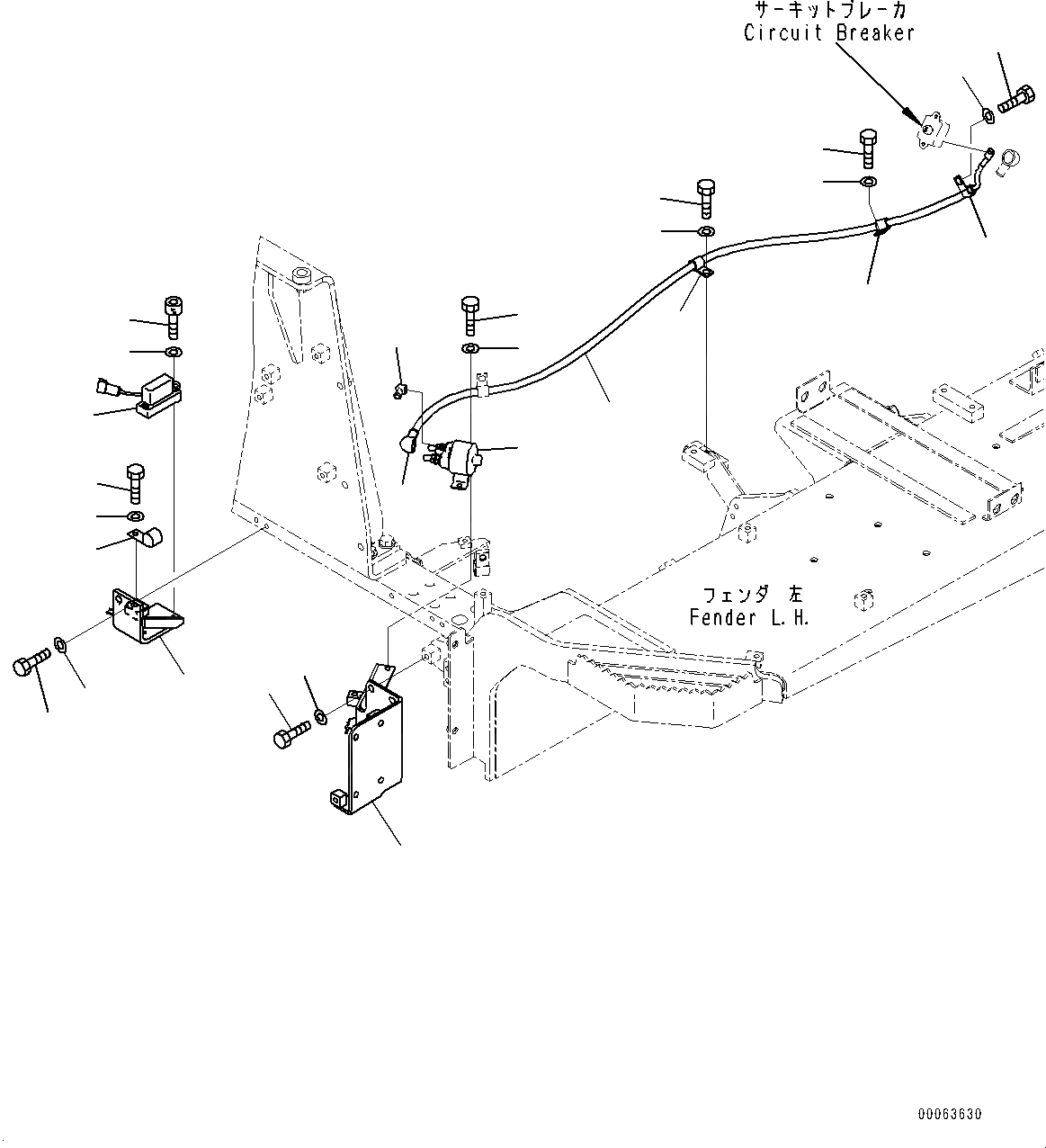 サーキットブレーカ
Circuit Breaker

フェンダ 左
Fender L.H.

00063630