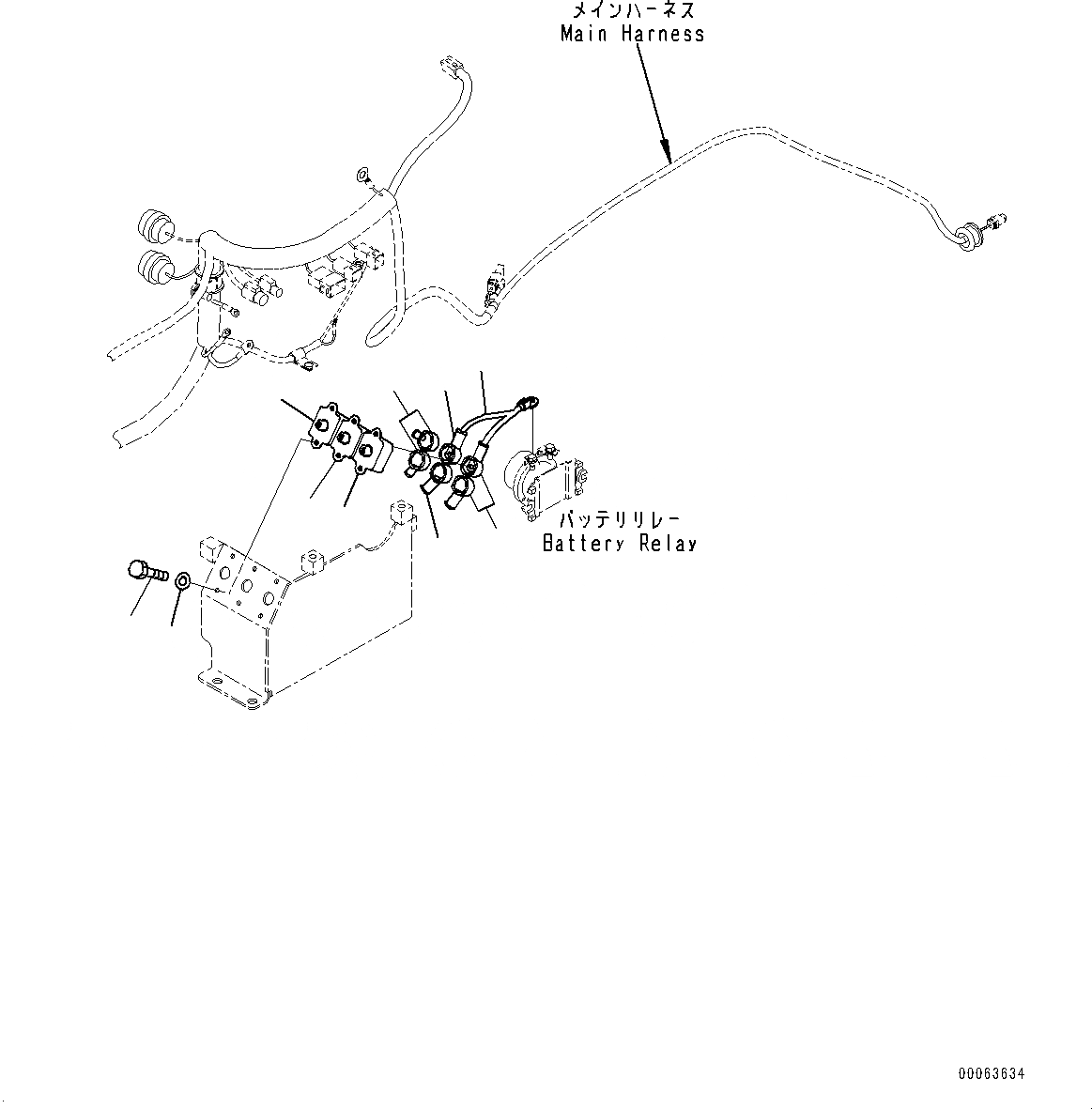 メインハーネス
Main Harness

バッテリリレー
Battery Relay

00063634