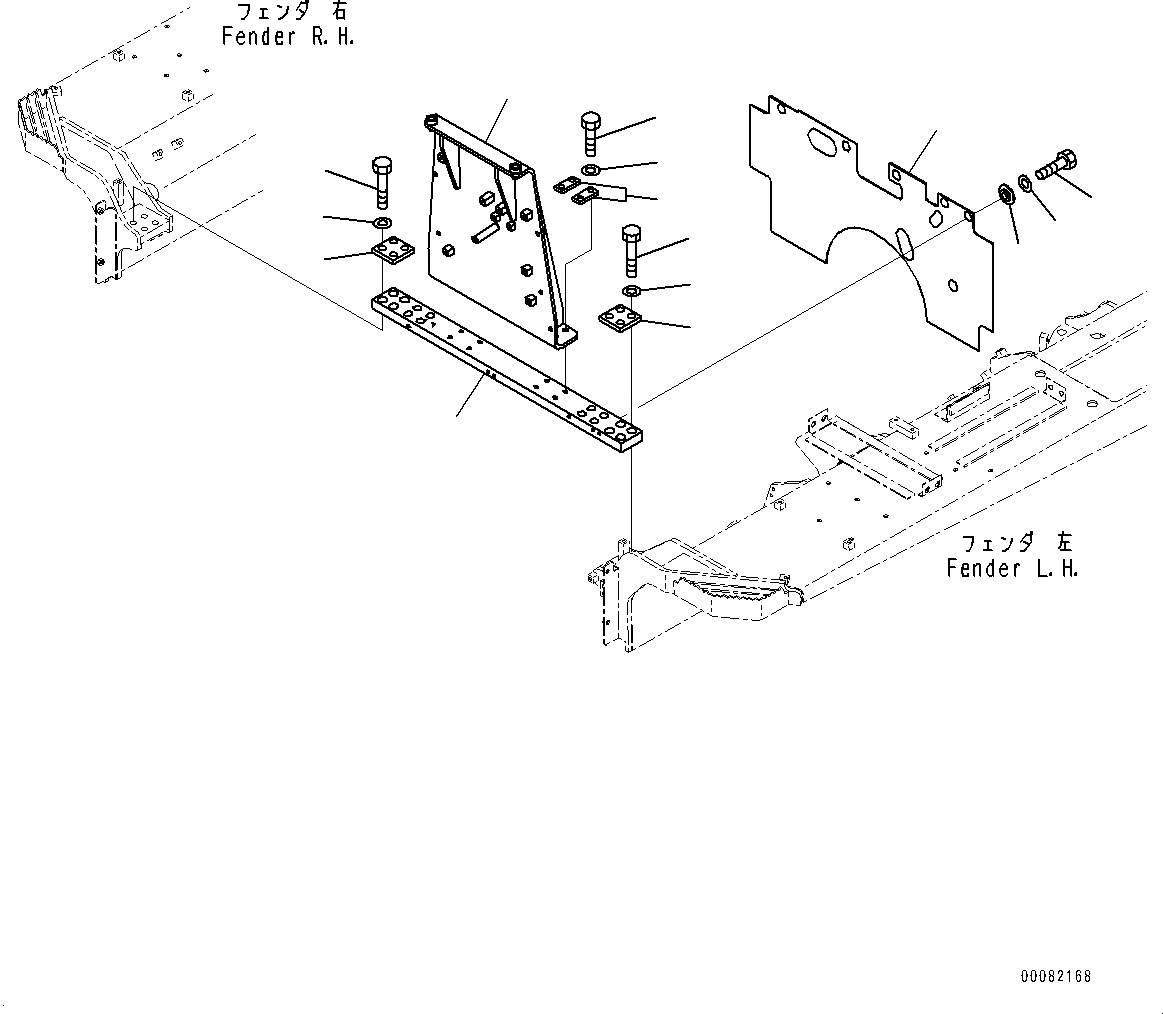 フェンダ 右
Fender R.H.

フェンダ 左
Fender L.H.

00082168