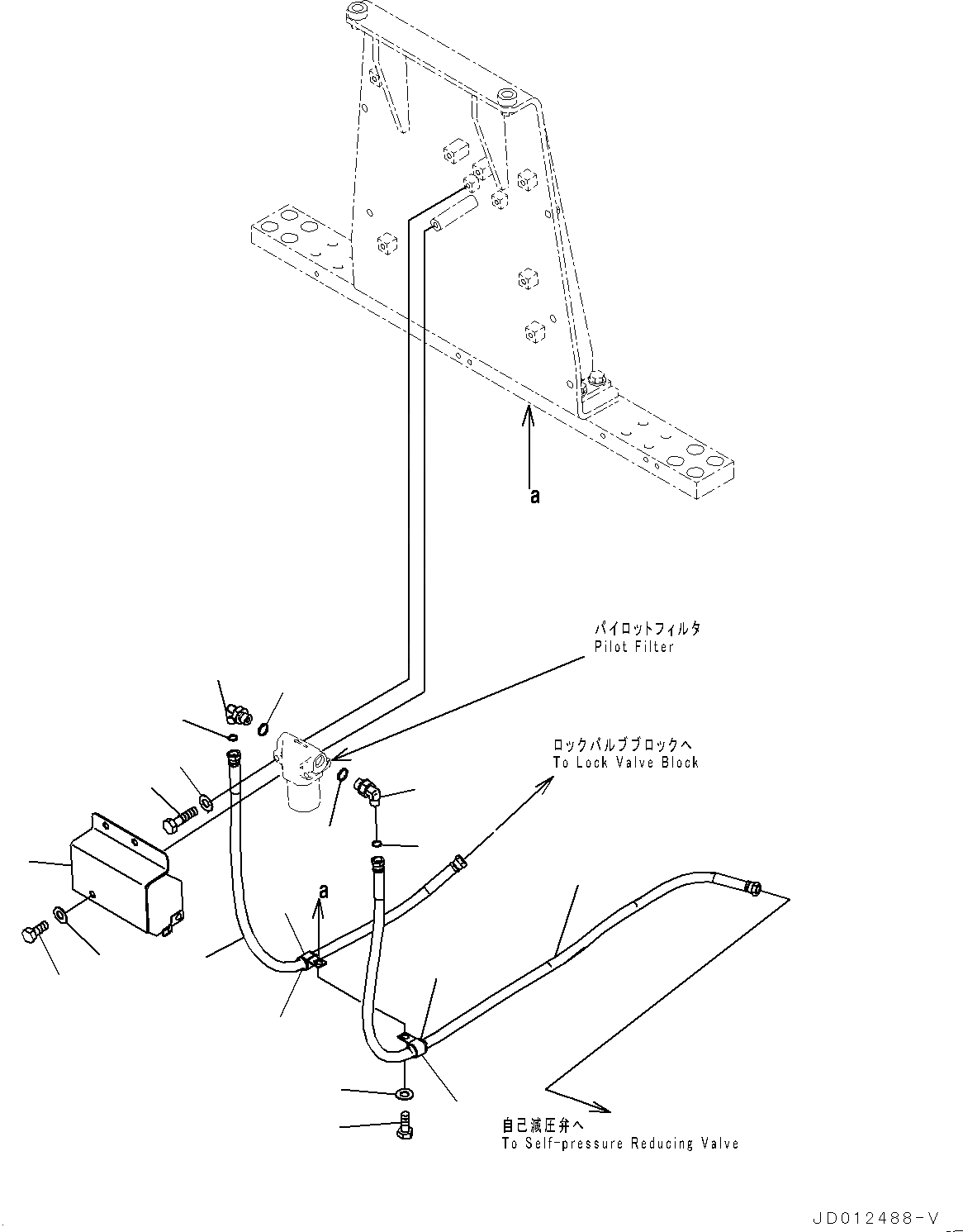 a

パイロットフィルタ
Pilot Filter

ロックバルブブロックへ
To Lock Valve Block

a

自己減圧弁へ
To Self-pressure Reducing Valve

JD012488-V