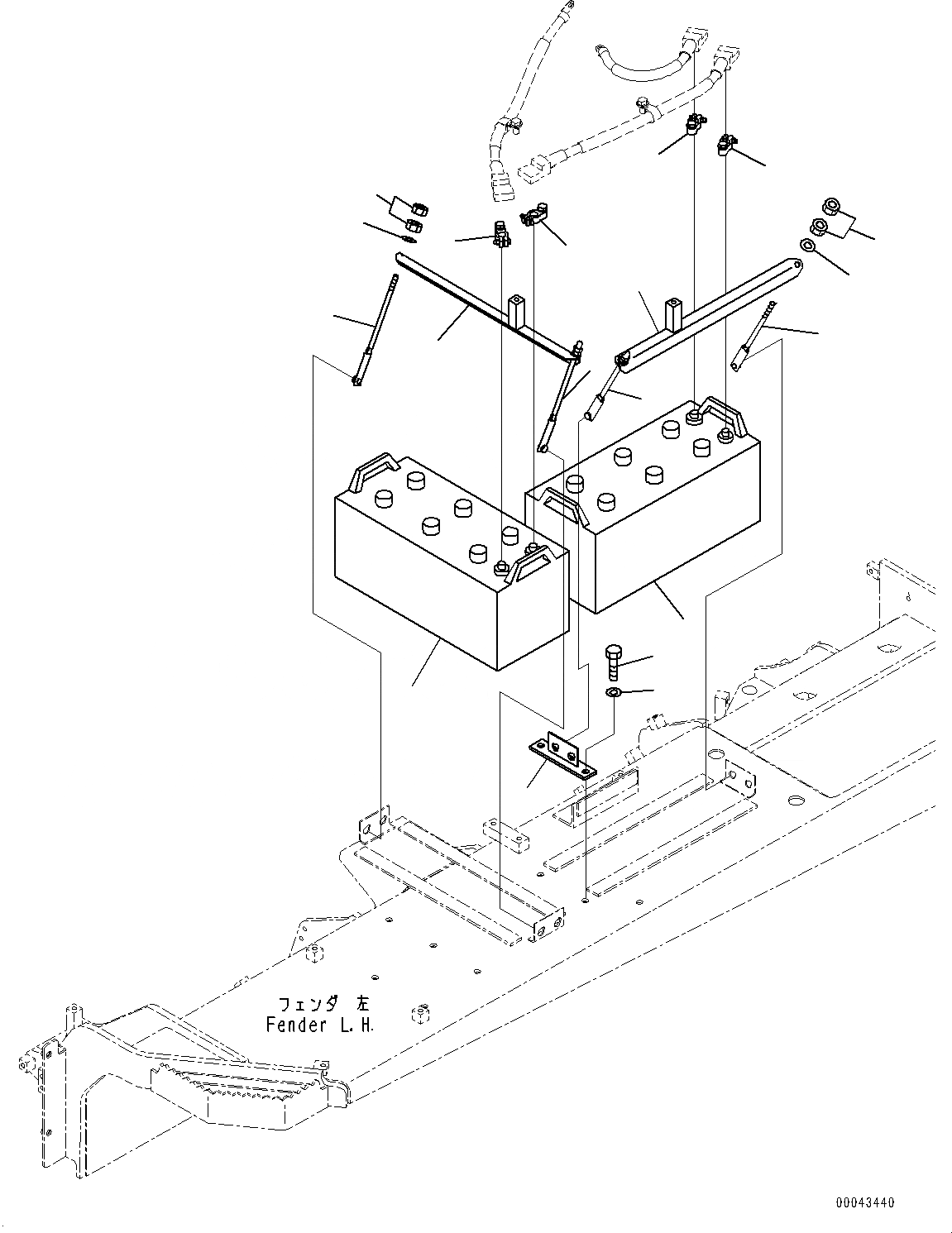 フェンダ 左
Fender L.H.

00043440