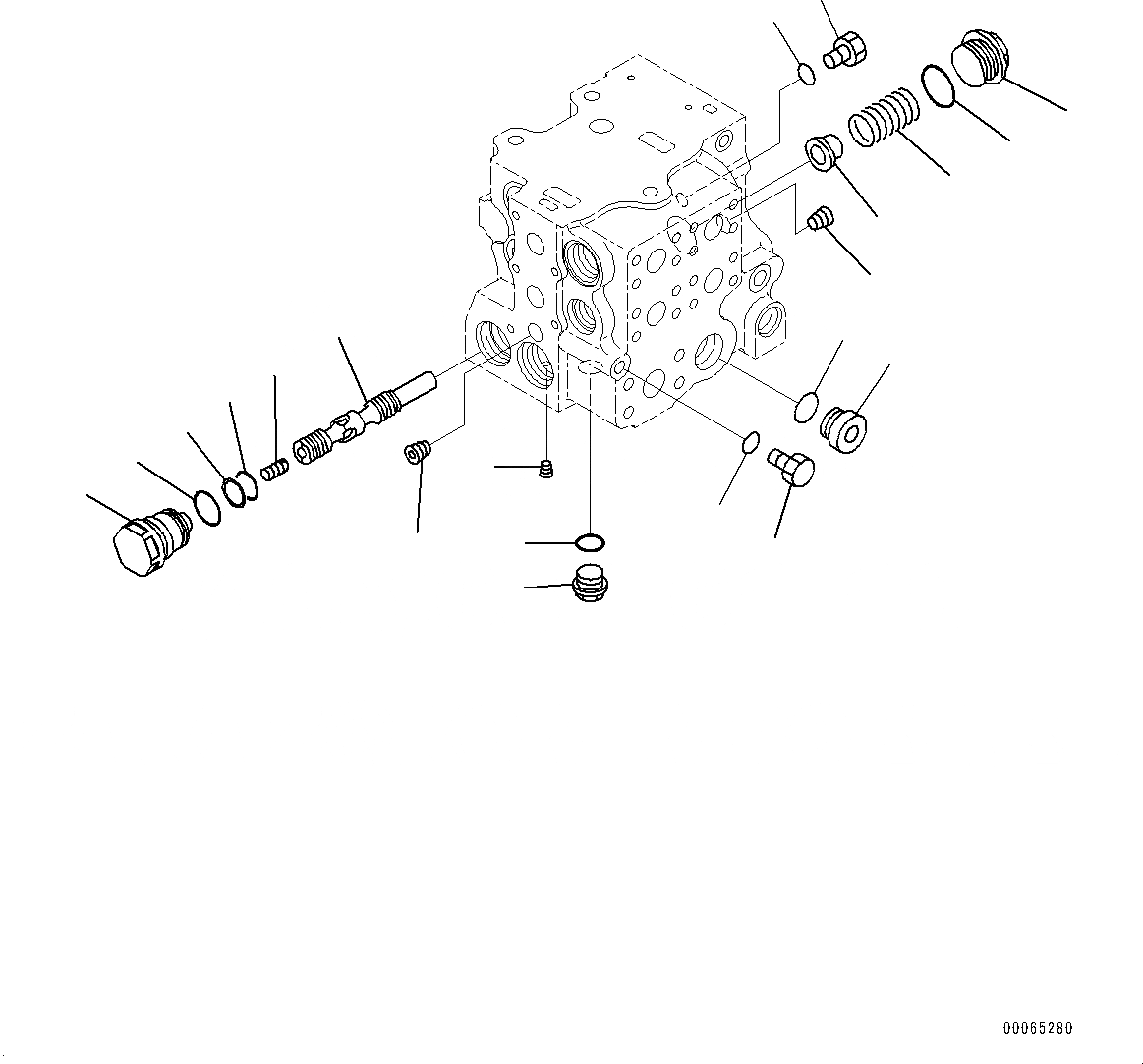 00065280