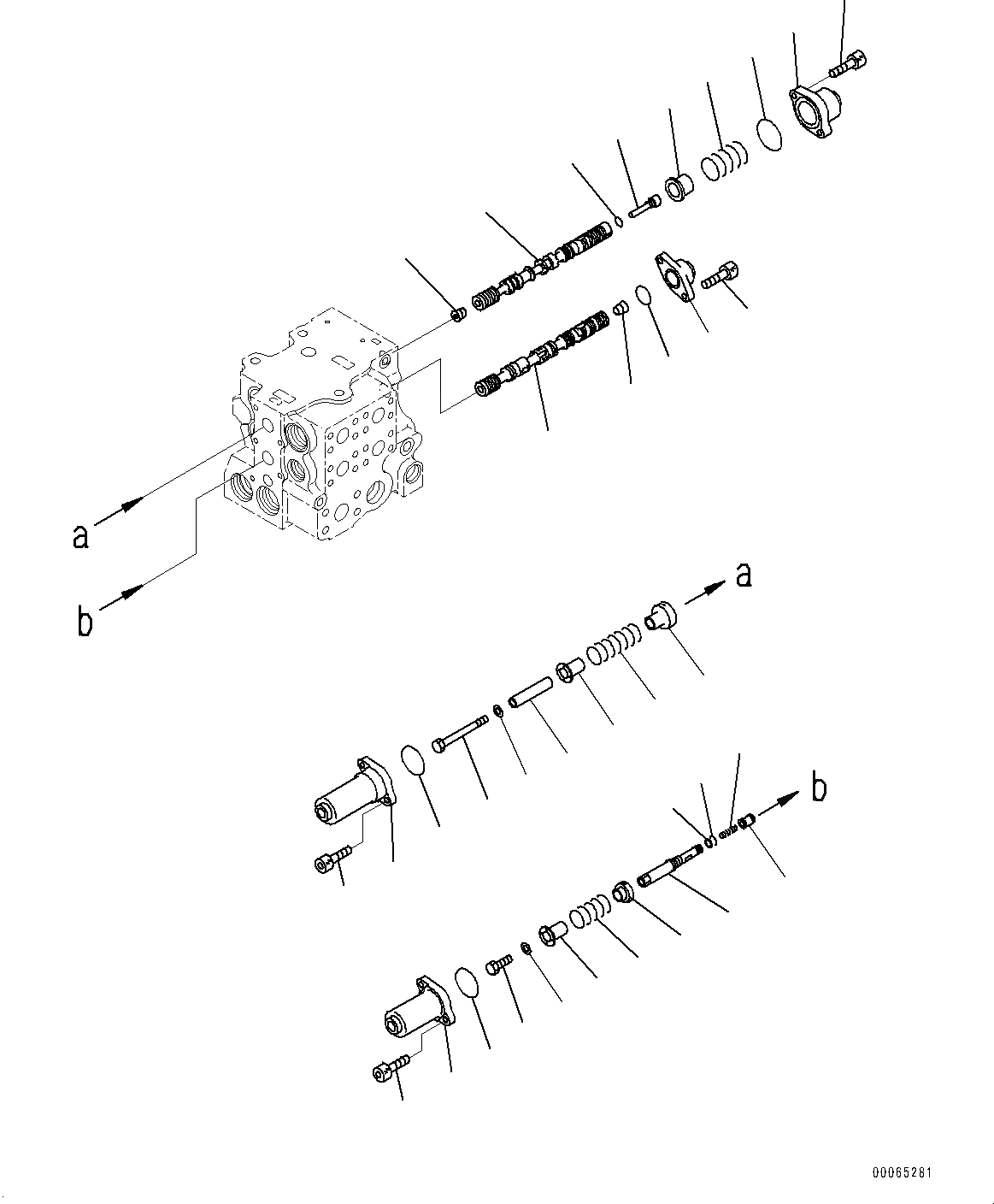 a

b

a

b

00065281