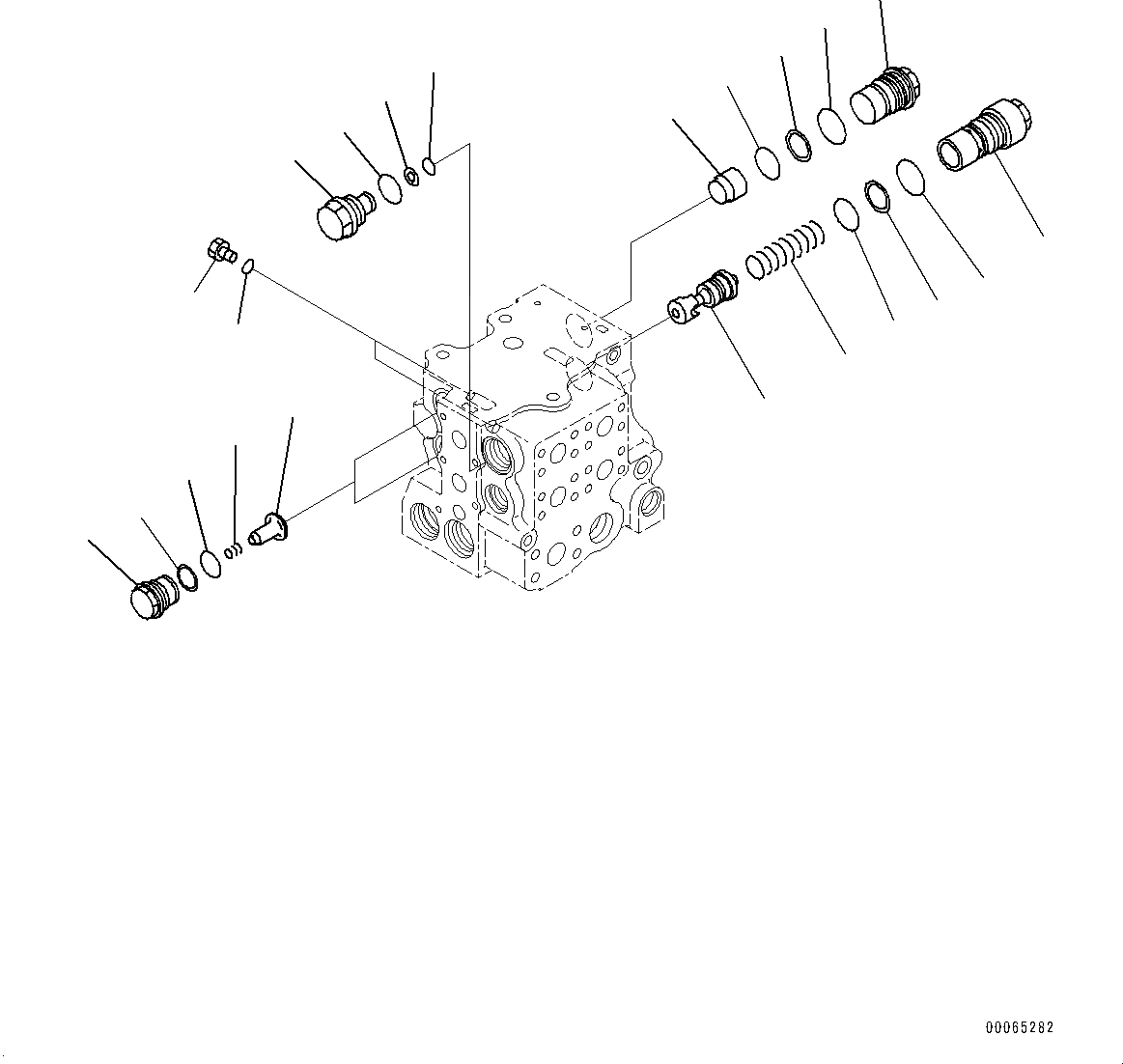 00065282