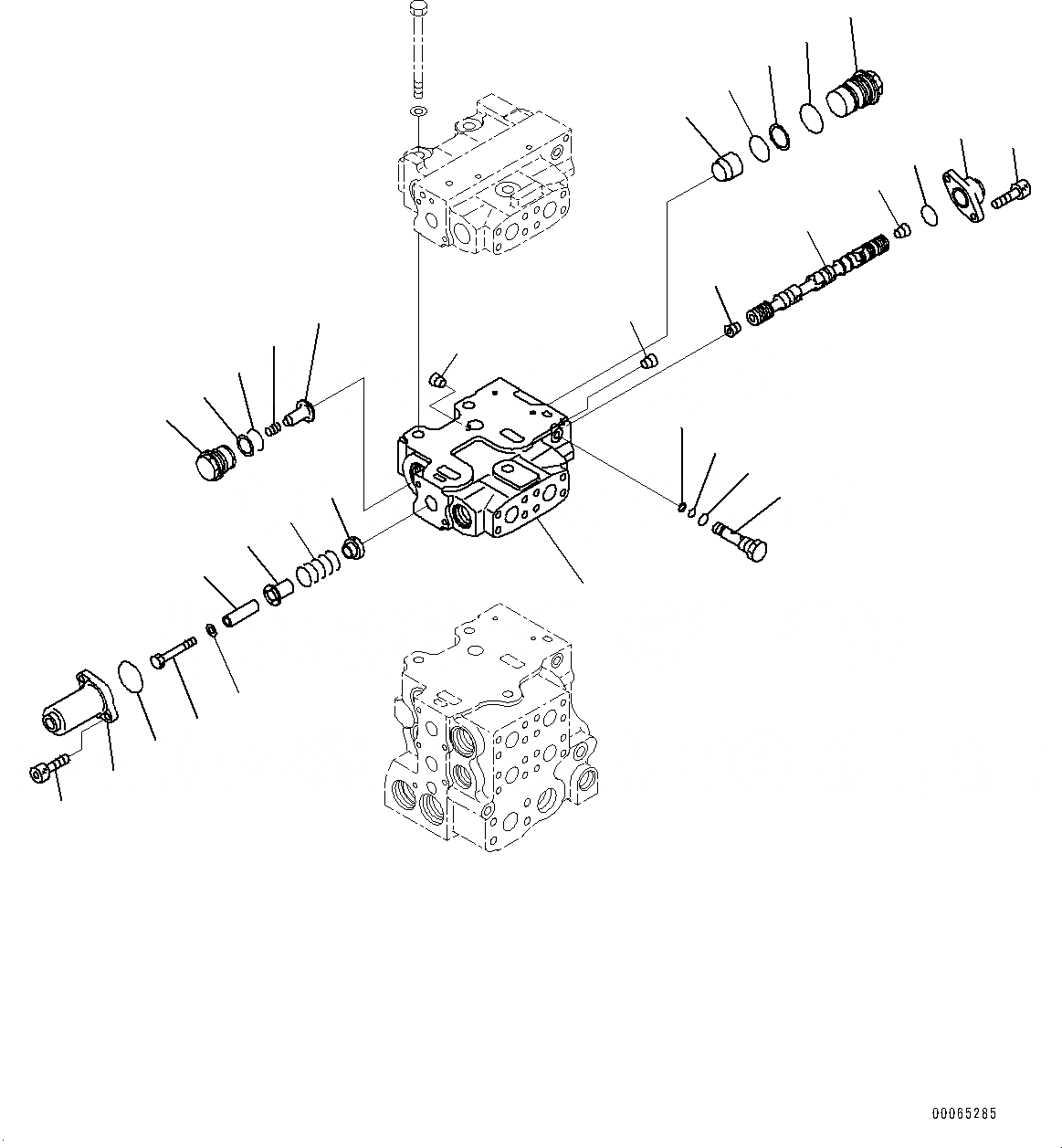 00065285