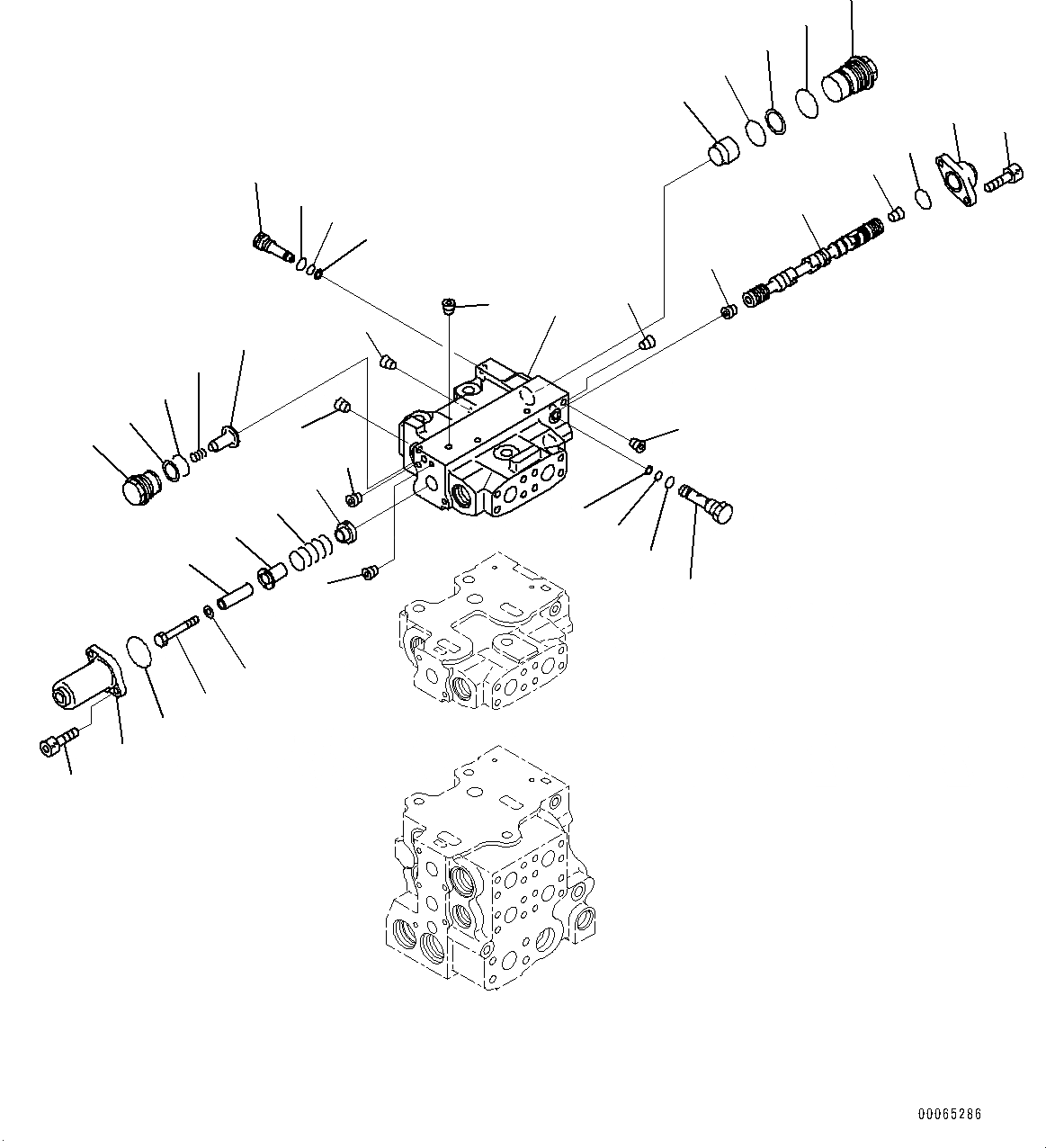 00065286