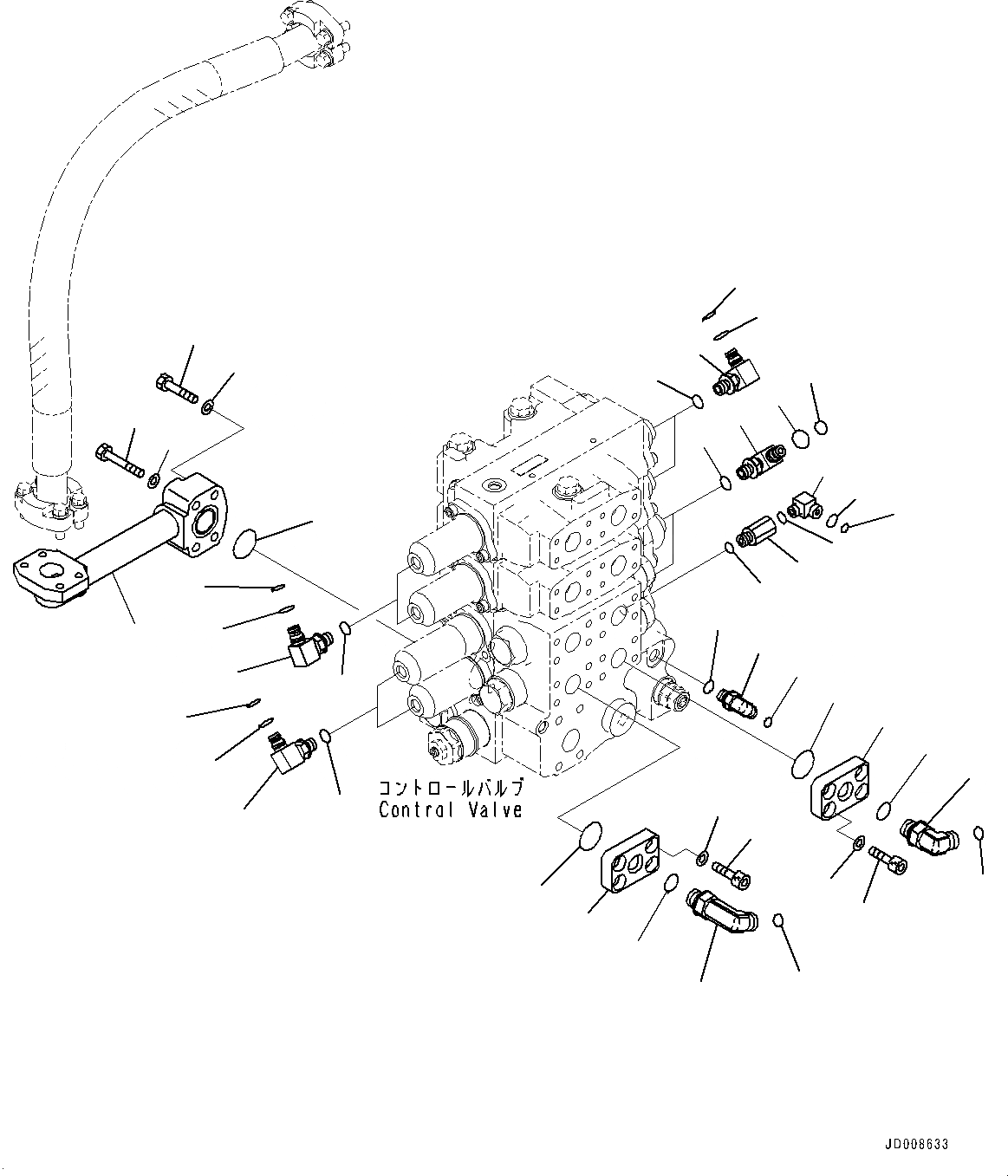 コントロールバルブ
Control Valve

JD008633