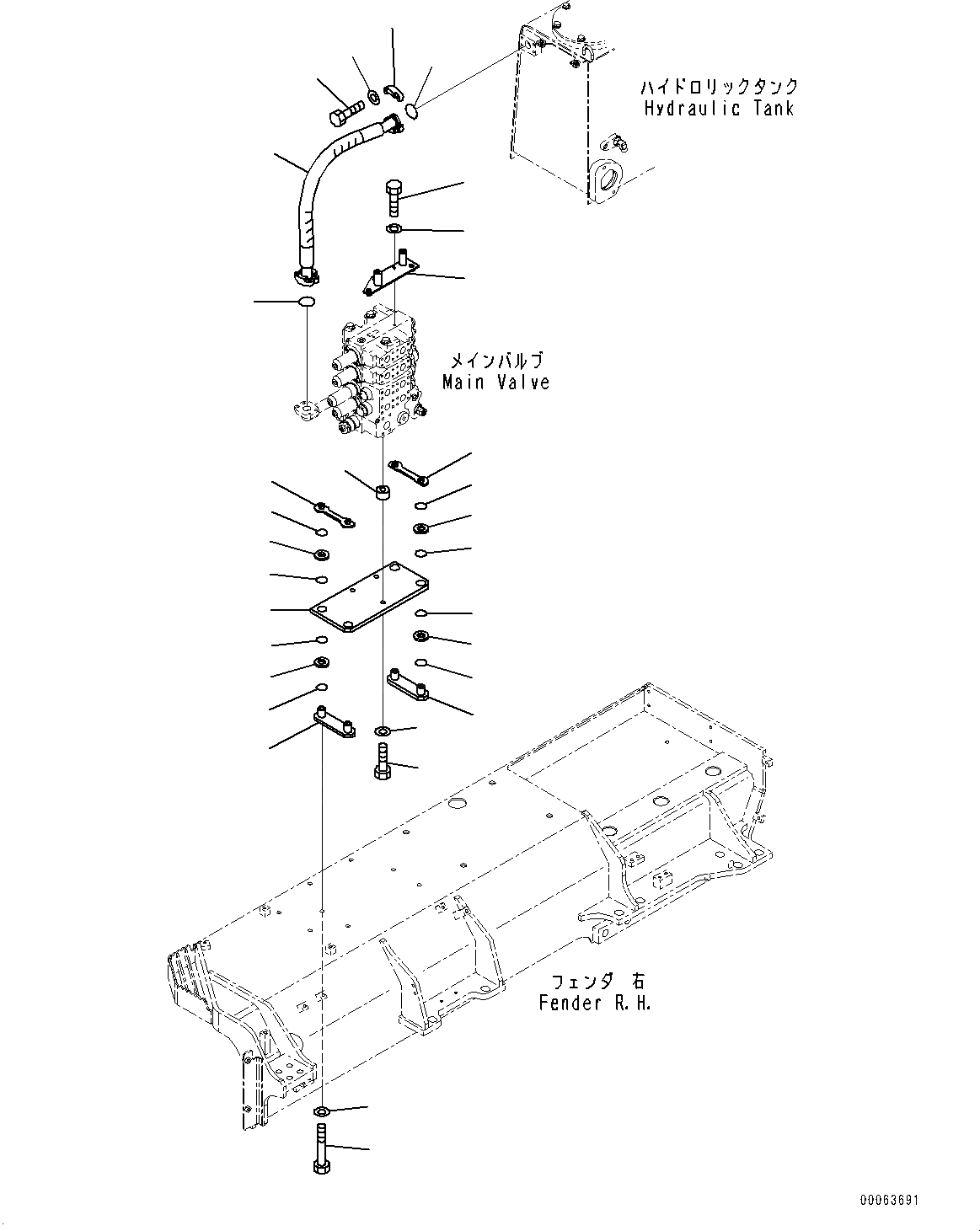 ハイドロリックタンク
Hydraulic Tank

メインバルブ
Main Valve

フェンダ 右
Fender R.H.

00063691