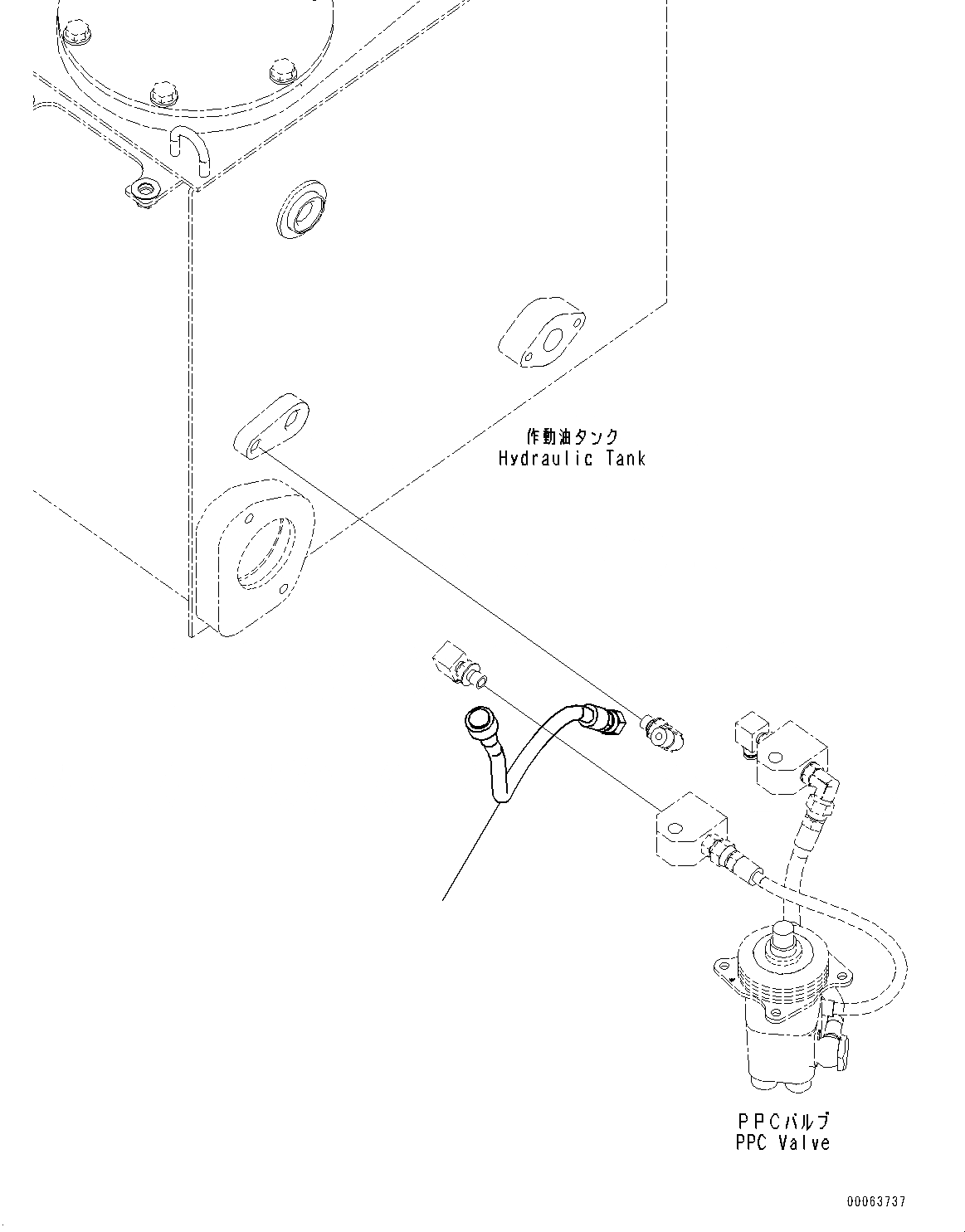 作動油タンク
Hydraulic Tank

PPCバルブ
PPC Valve

00063737