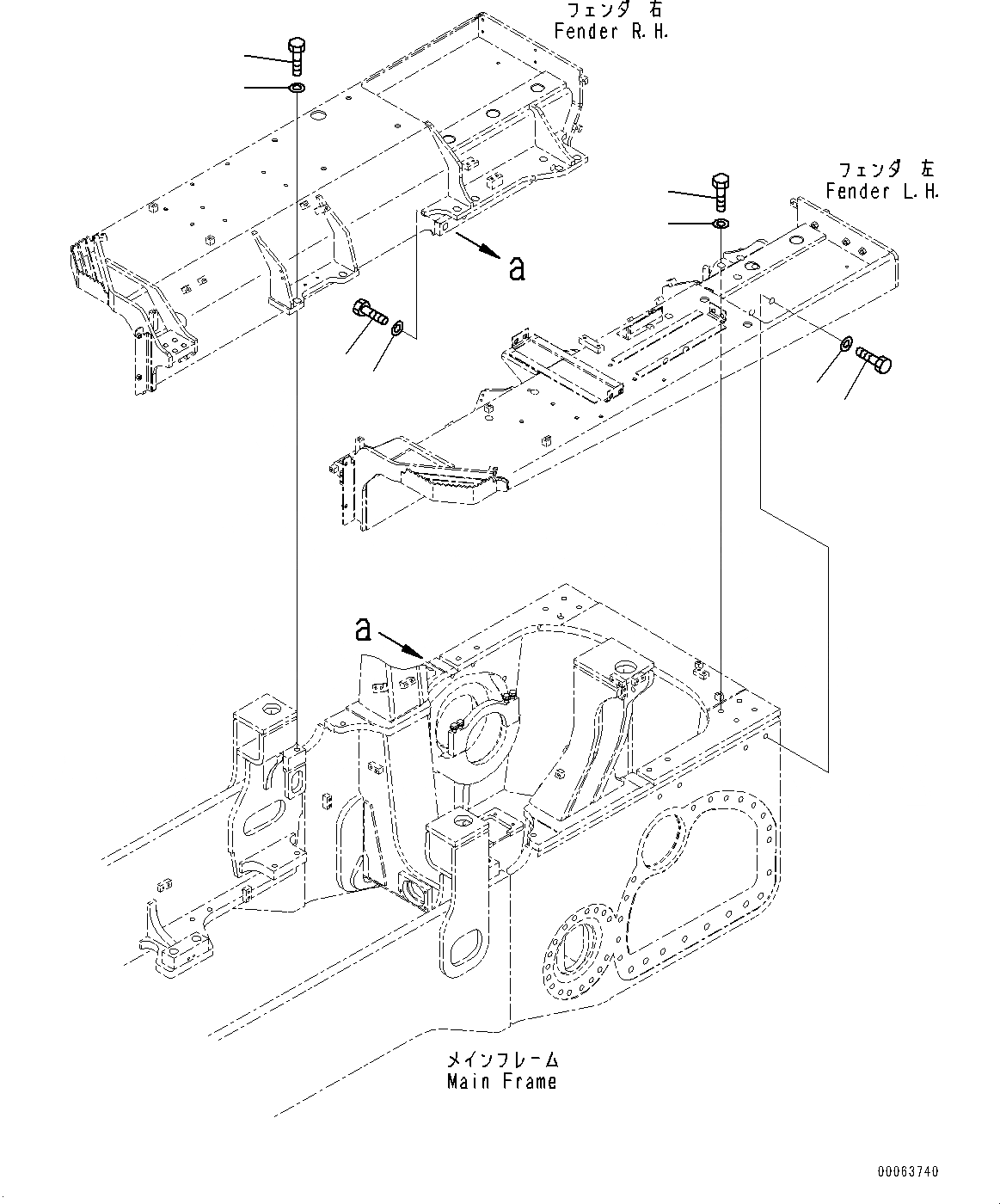 フェンダ 右
Fender R.H.

フェンダ 左
Fender L.H.

a

a

メインフレーム
Main Frame

00063740