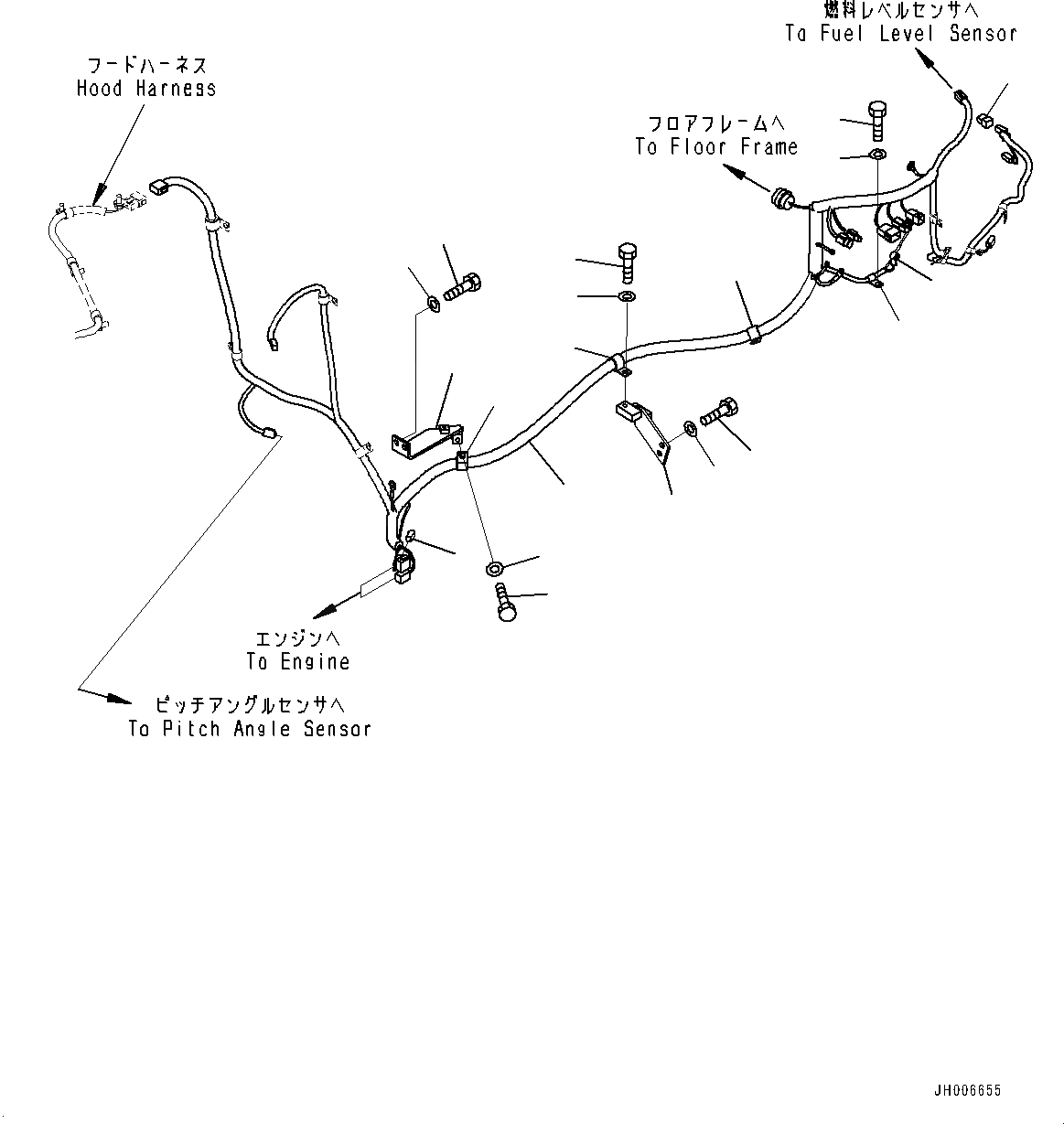 燃料レベルセンサへ
To Fuel Level Sensor

フードハーネス
Hood Harness

フロアフレームへ
To Floor Frame

エンジンへ
To Engine

ピッチアングルセンサへ
To Pitch Angle Sensor

JH006655